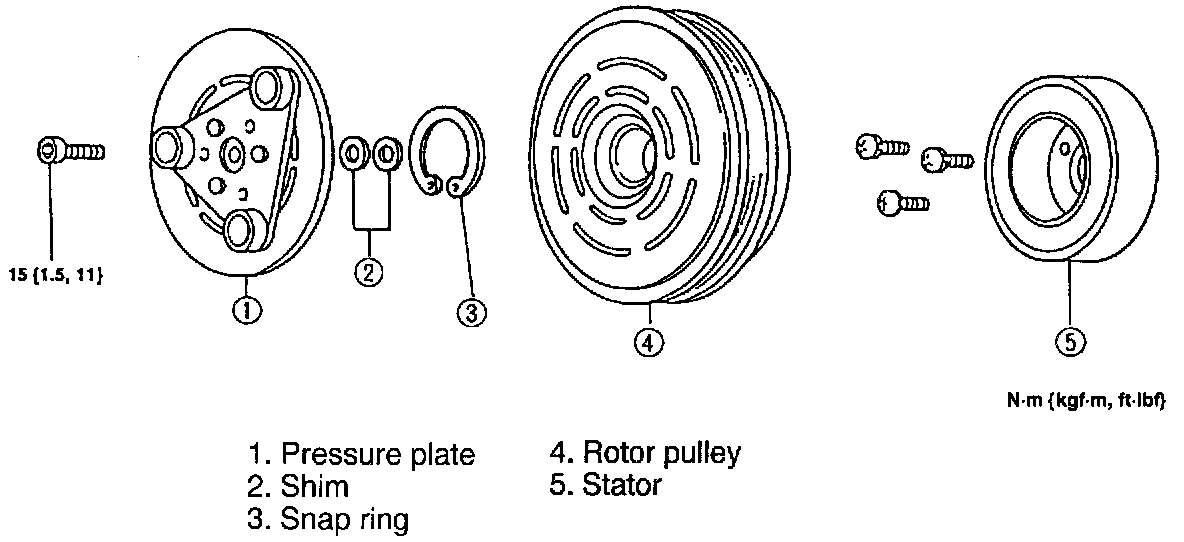 15 {1.5, 11}

1

2

3

4

5

N·m {kgf·m, ft·lbf}

1. Pressure plate
2. Shim
3. Snap ring

4. Rotor pulley
5. Stator