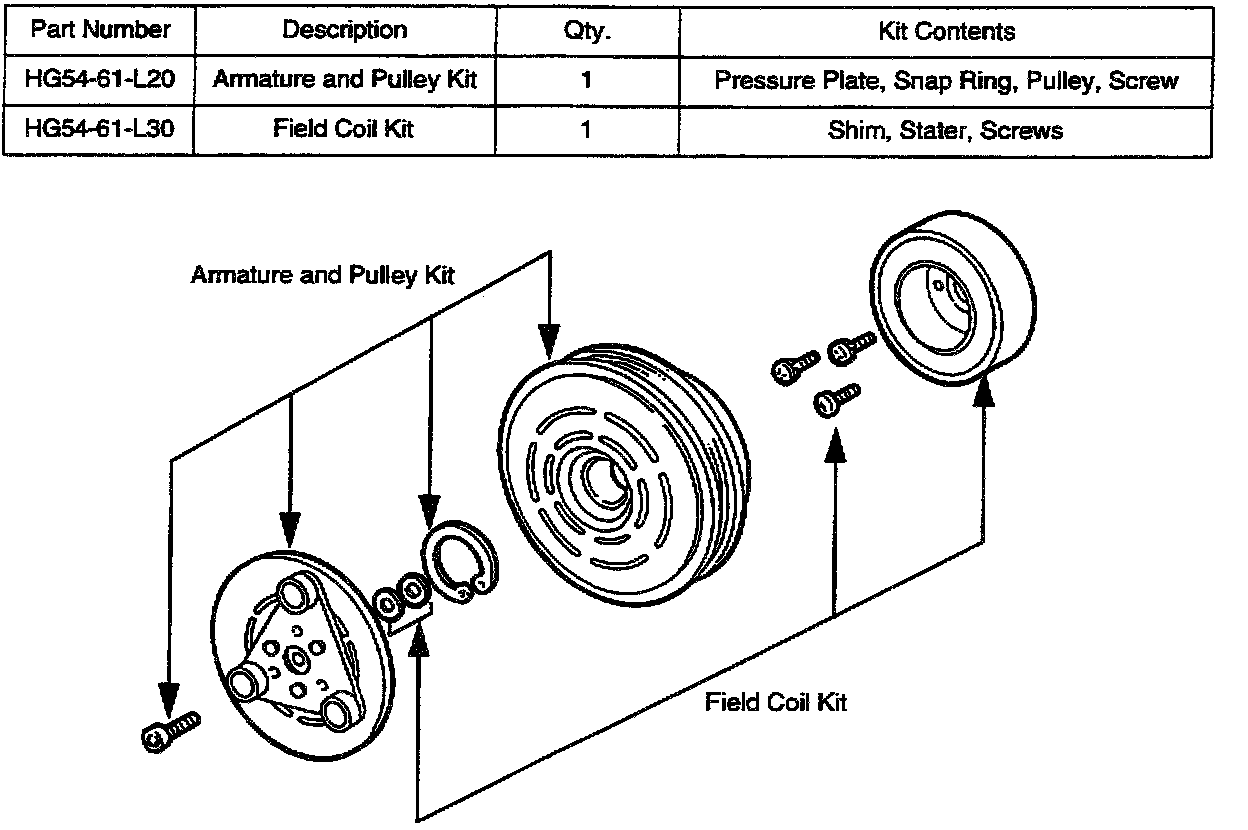 | Part Number | Description | Qty. | Kit Contents |
|---|---|---|---|
| HG54-61-L20 | Armature and Pulley Kit | 1 | Pressure Plate, Snap Ring, Pulley, Screw |
| HG54-61-L30 | Field Coil Kit | 1 | Shim, Stater, Screws |

Armature and Pulley Kit

Field Coil Kit