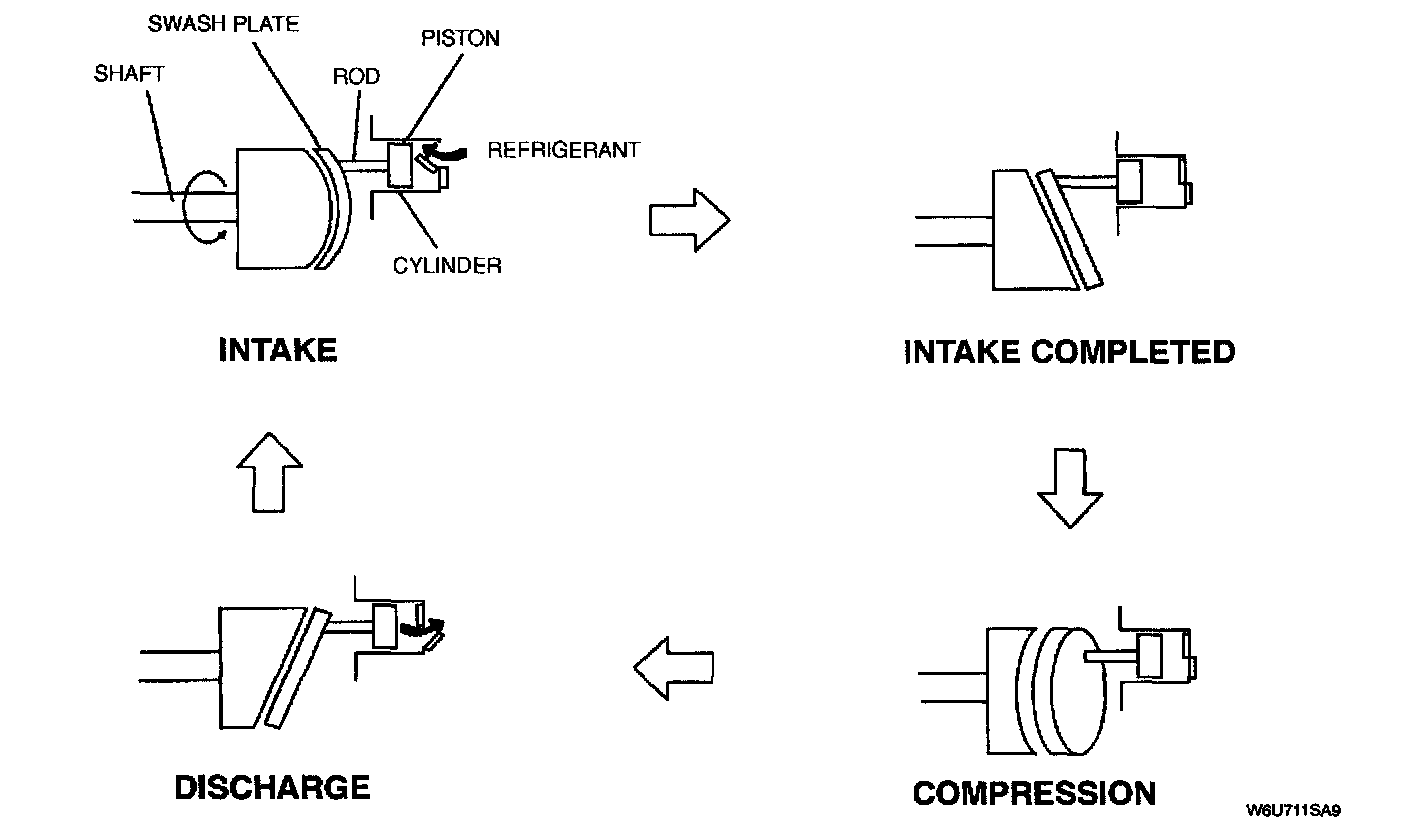 SWASH PLATE
PISTON
SHAFT
ROD
REFRIGERANT
CYLINDER

INTAKE

INTAKE COMPLETED

DISCHARGE

COMPRESSION

W6U711SA9