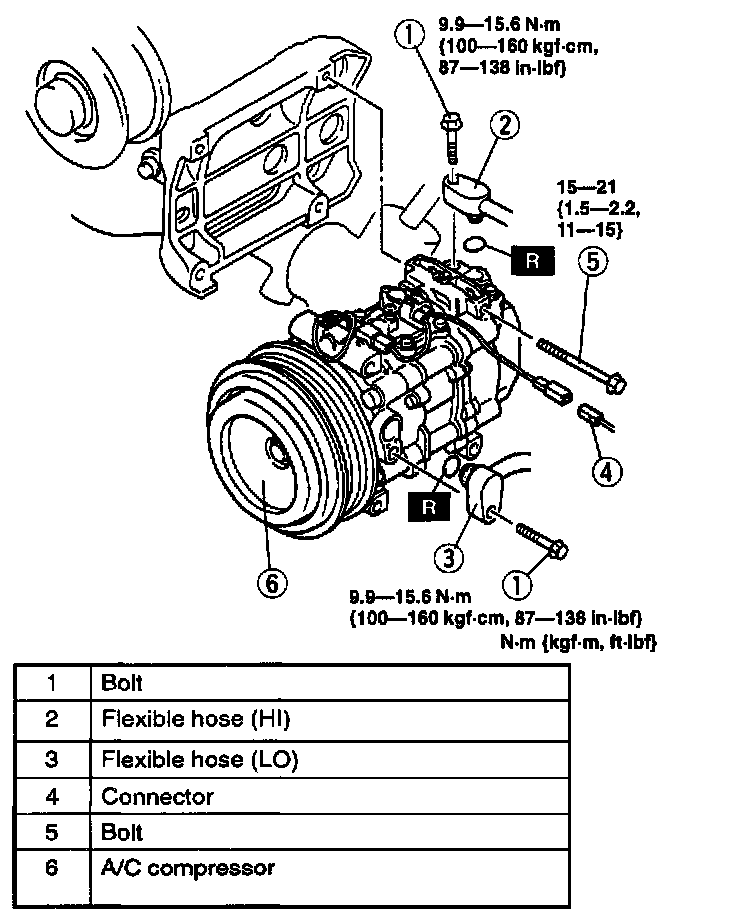 ①
9.9—15.6 N·m
{100—160 kgf·cm,
87—138 in·lbf}

②

15—21
{1.5—2.2,
11—15}

R

⑤

④

R

③

①

⑥

9.9—15.6 N·m
{100—160 kgf·cm, 87—138 in·lbf}
N·m {kgf·m, ft·lbf}

| 1 | Bolt |
|---|---|
| 2 | Flexible hose (HI) |
| 3 | Flexible hose (LO) |
| 4 | Connector |
| 5 | Bolt |
| 6 | A/C compressor |