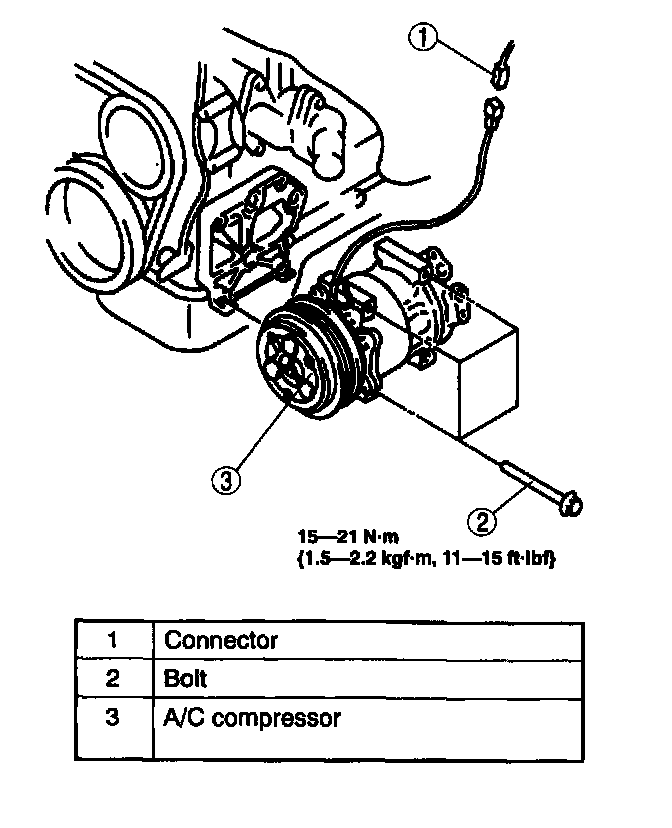 ①

③

②

15—21 N·m
{1.5—2.2 kgf·m, 11—15 ft·lbf}

| 1 | Connector |
|---|---|
| 2 | Bolt |
| 3 | A/C compressor |