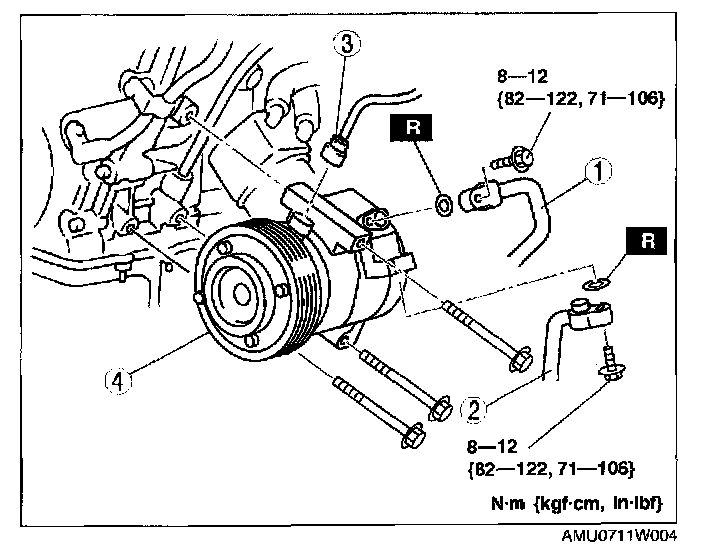 3

8—12
{82—122, 71—106}

R

1

R

4

2

8—12
{82—122, 71—106}

N·m {kgf·cm, in·lbf}

AMU0711W004