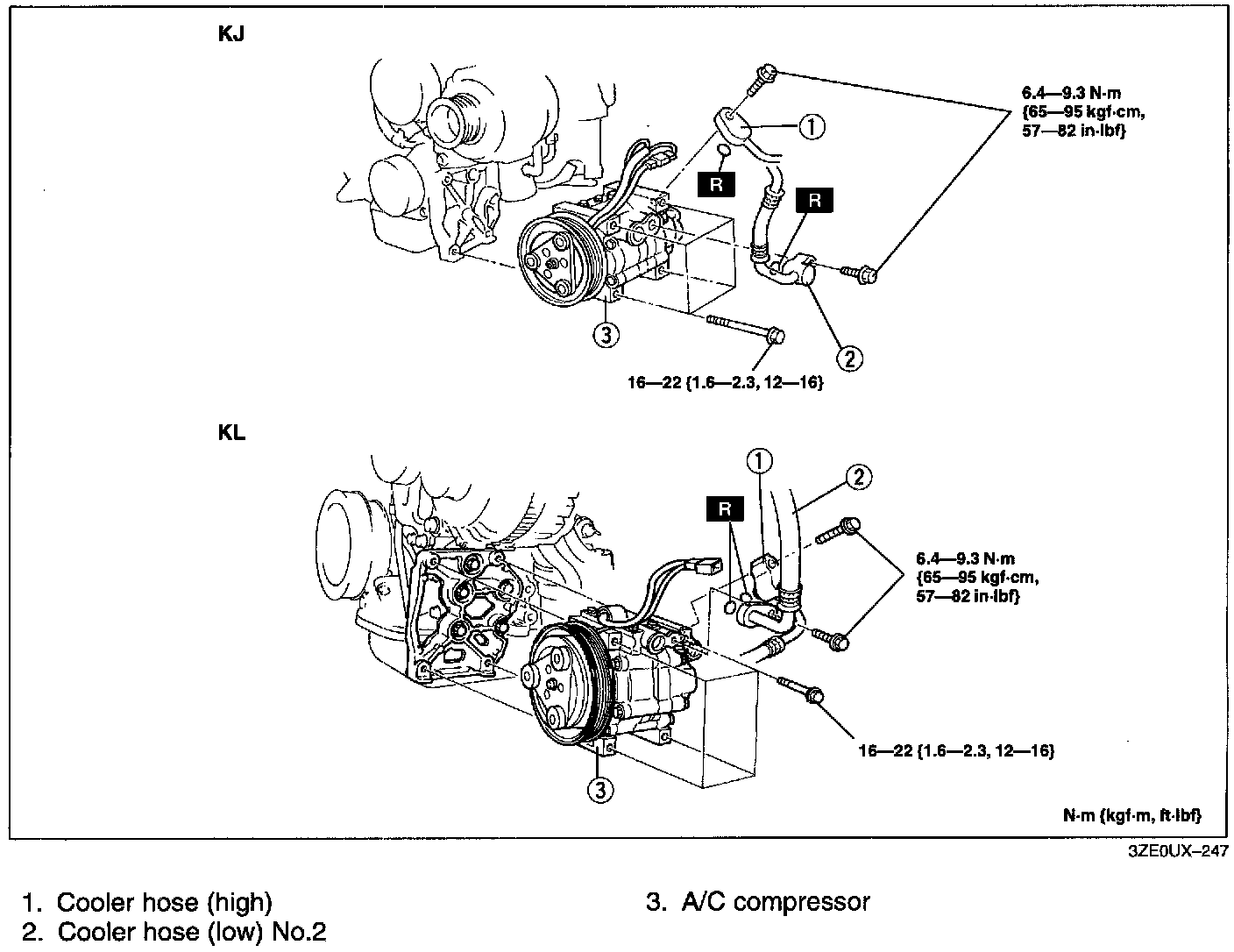 KJ

6.4—9.3 N·m {65—95 kgf·cm, 57—82 in·lbf}

1

R

R

3

2

16—22 {1.6—2.3, 12—16}

KL

1

2

R

6.4—9.3 N·m {65—95 kgf·cm, 57—82 in·lbf}

16—22 {1.6—2.3, 12—16}

3

N·m {kgf·m, ft·lbf}

3ZE0UX–247

1. Cooler hose (high)
2. Cooler hose (low) No.2

3. A/C compressor