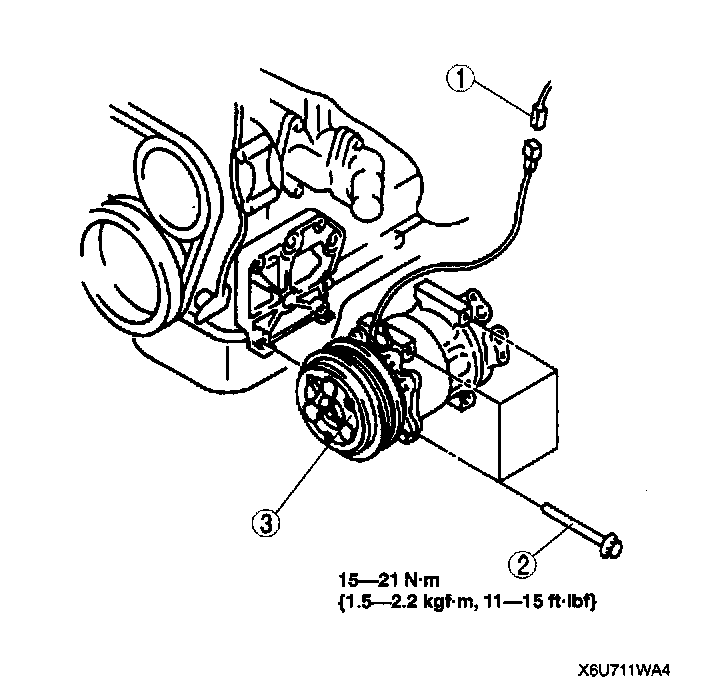 1

3

2

15—21 N·m
{1.5—2.2 kgf·m, 11—15 ft·lbf}

X6U711WA4