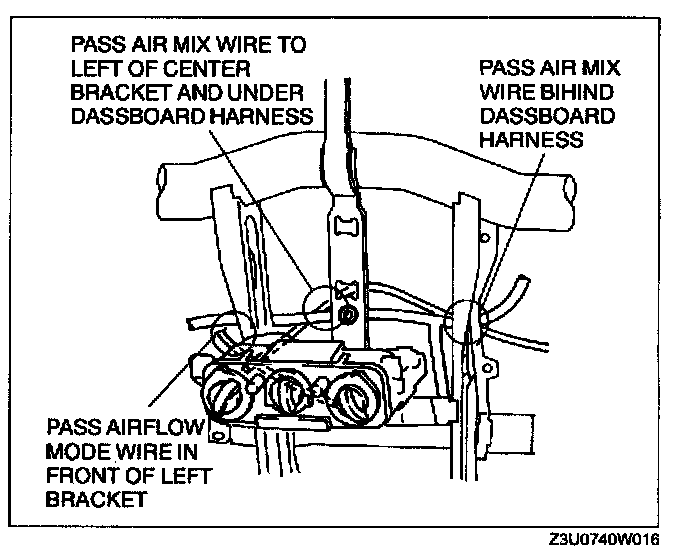 PASS AIR MIX WIRE TO LEFT OF CENTER BRACKET AND UNDER DASSBOARD HARNESS

PASS AIR MIX WIRE BIHIND DASSBOARD HARNESS

PASS AIRFLOW MODE WIRE IN FRONT OF LEFT BRACKET

Z3U0740W016