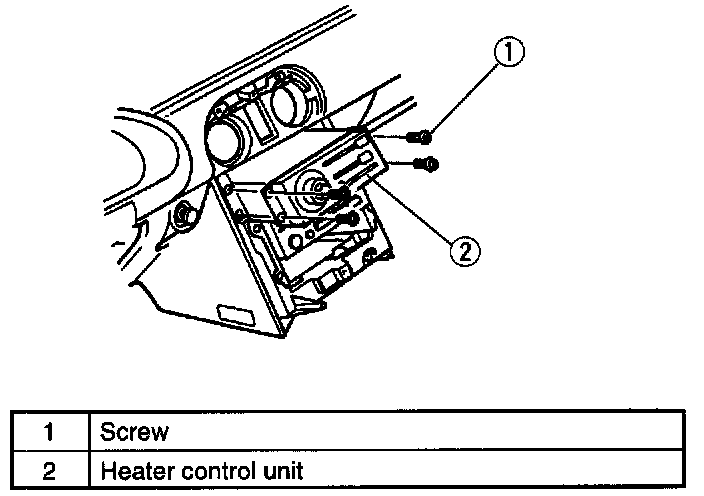 1

2

| 1 | Screw |
|---|---|
| 2 | Heater control unit |