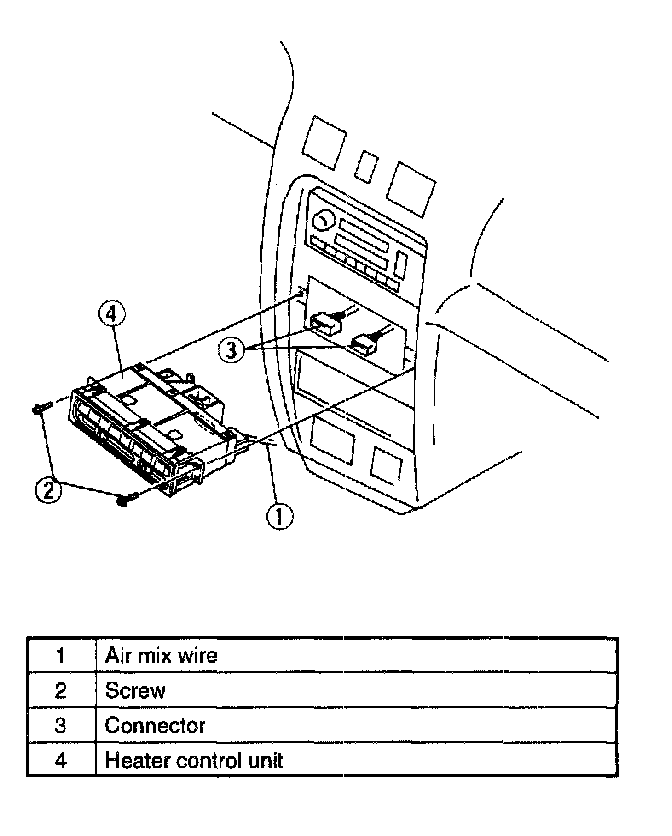 4
3
2
1

| 1 | Air mix wire |
|---|---|
| 2 | Screw |
| 3 | Connector |
| 4 | Heater control unit |