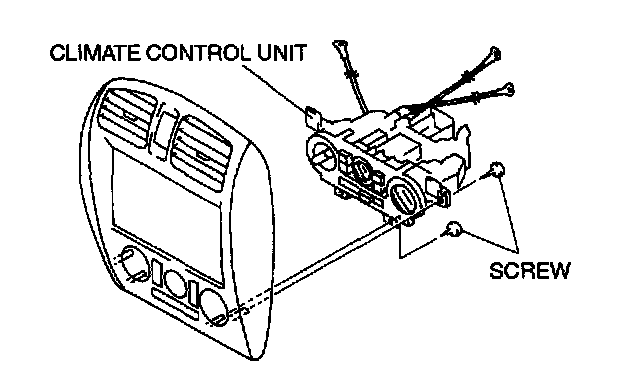 CLIMATE CONTROL UNIT

SCREW