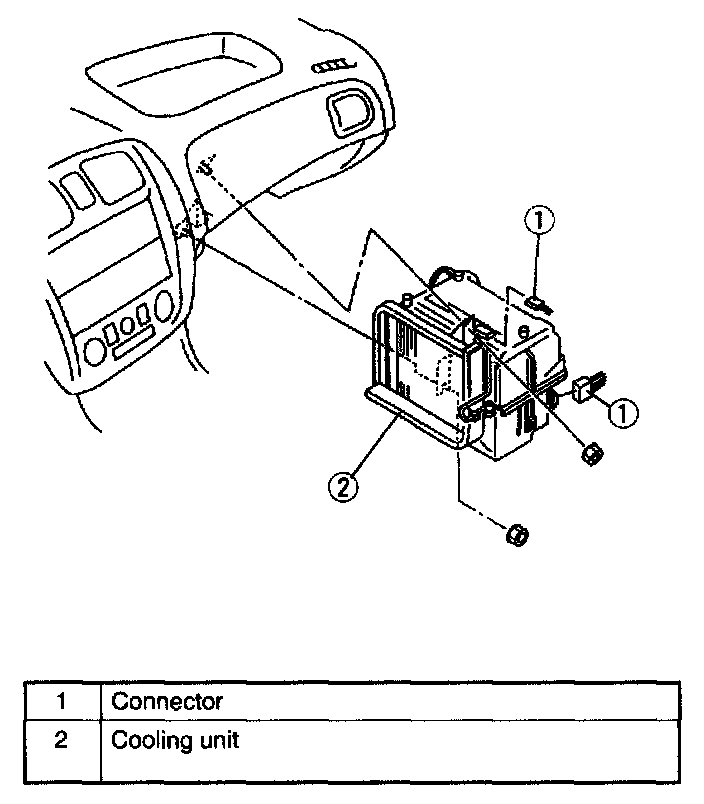 ①
①
②

| 1 | Connector |
|---|---|
| 2 | Cooling unit |