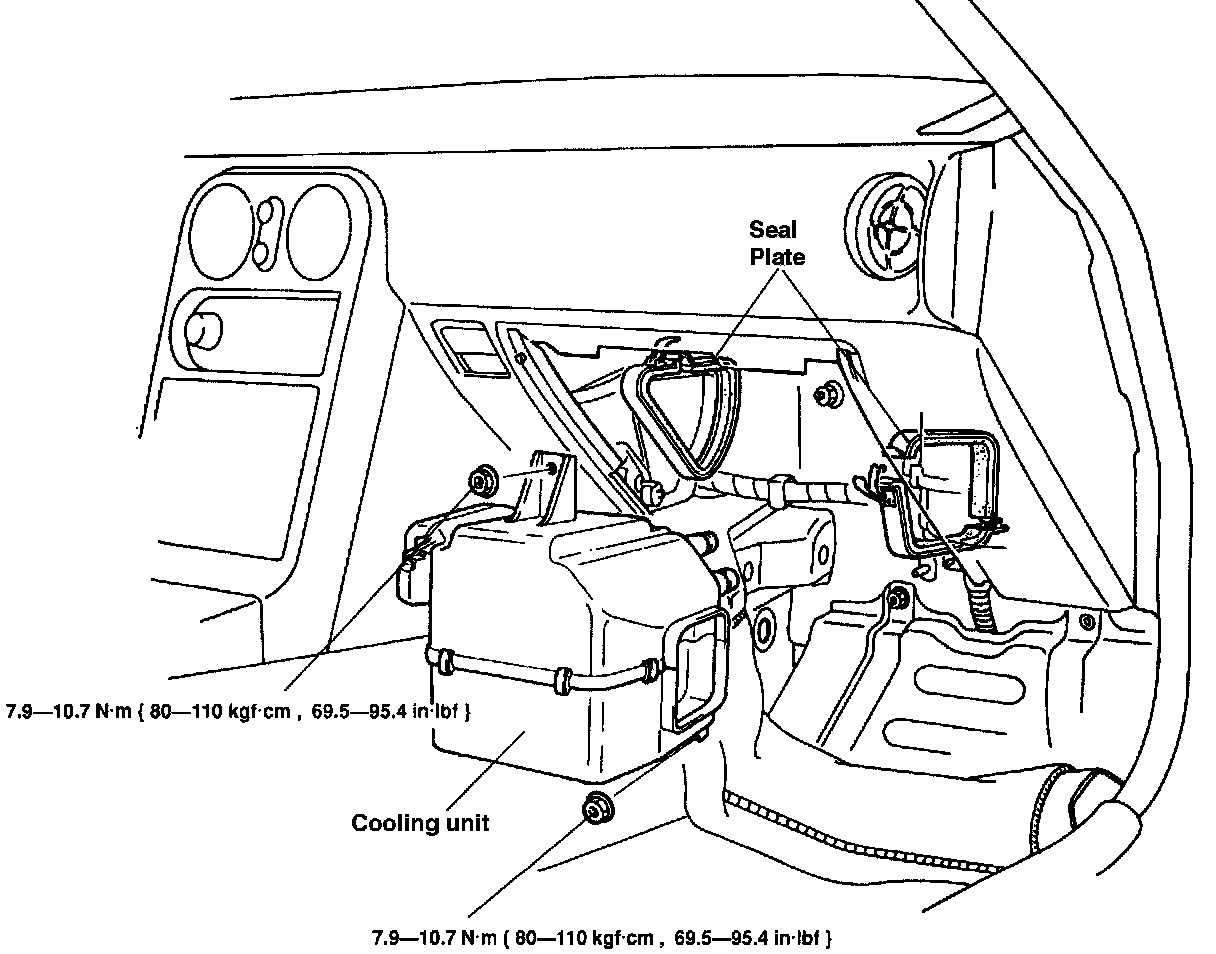 Seal Plate

7.9—10.7 N·m { 80—110 kgf·cm , 69.5—95.4 in·lbf }

Cooling unit

7.9—10.7 N·m { 80—110 kgf·cm , 69.5—95.4 in·lbf }