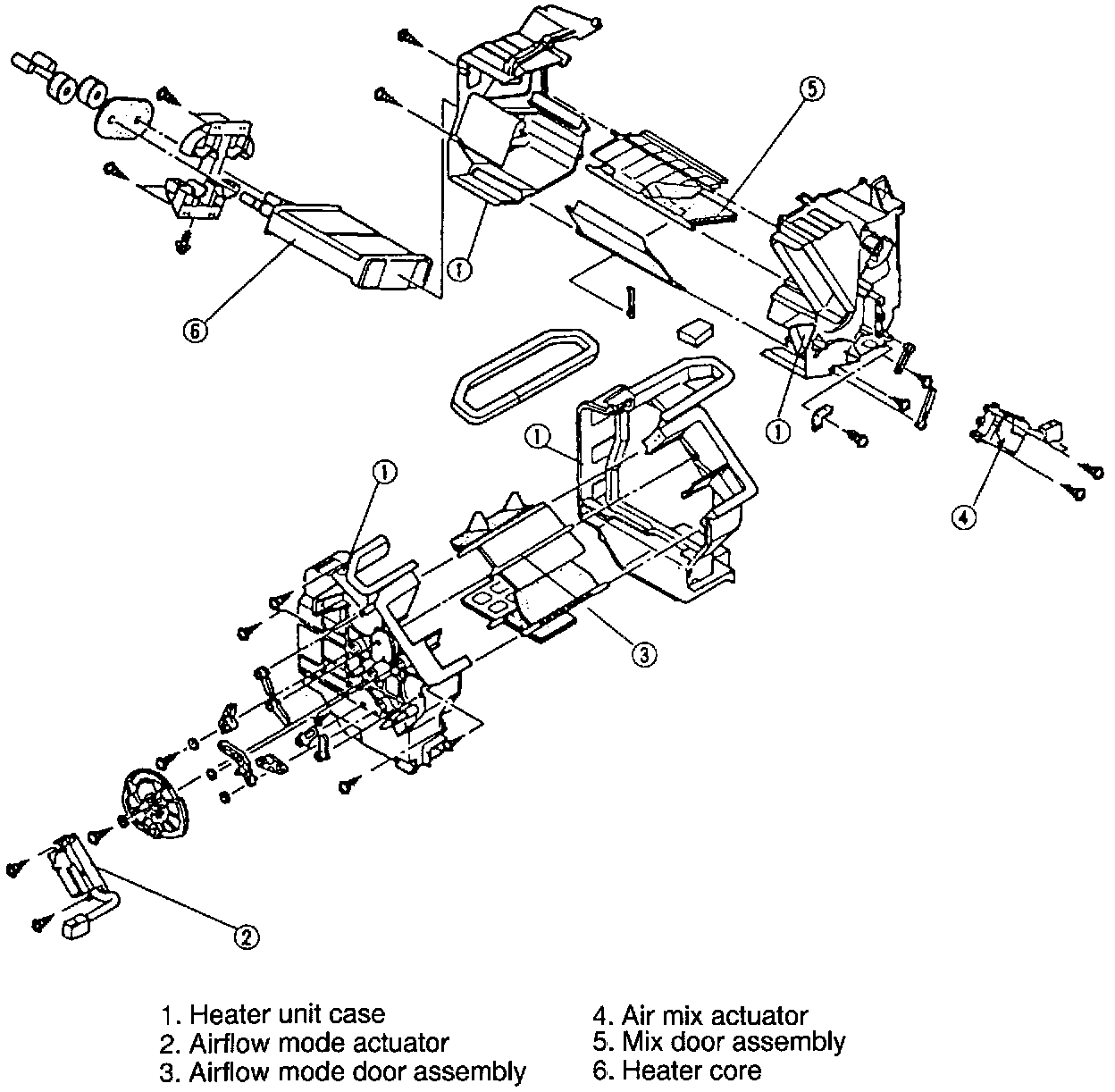 5
1
6
1
1
1
4
3
2

1. Heater unit case
2. Airflow mode actuator
3. Airflow mode door assembly

4. Air mix actuator
5. Mix door assembly
6. Heater core