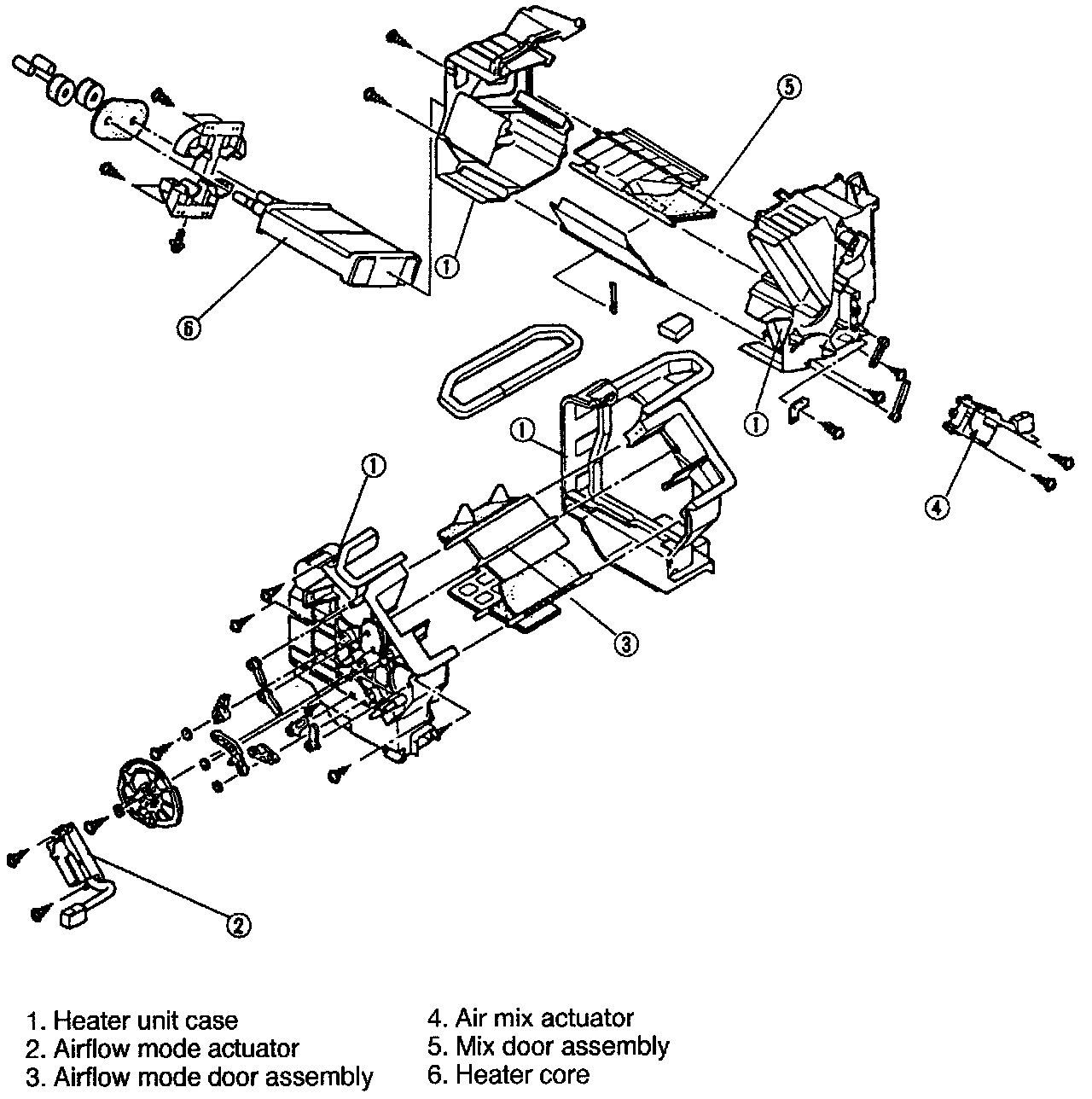 5

1

6

1

1

1

4

3

2

1. Heater unit case
2. Airflow mode actuator
3. Airflow mode door assembly

4. Air mix actuator
5. Mix door assembly
6. Heater core