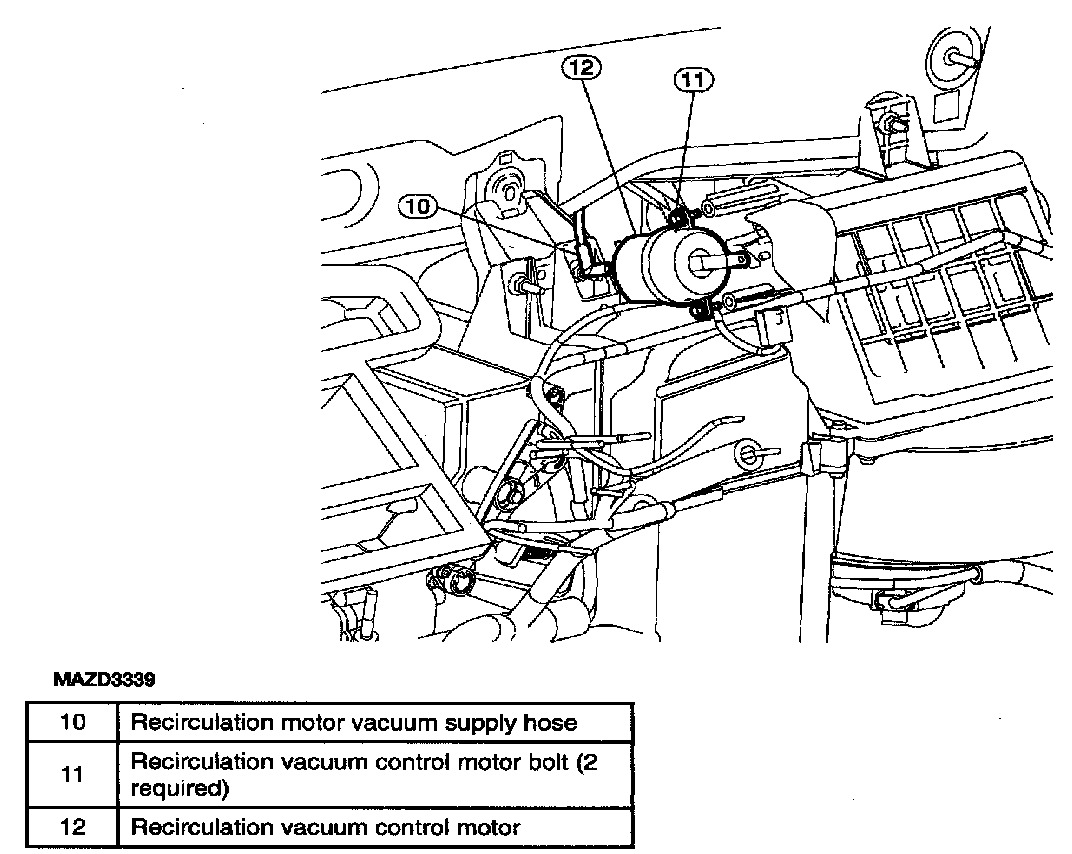 12
11
10

MAZD3339

| 10 | Recirculation motor vacuum supply hose |
|---|---|
| 11 | Recirculation vacuum control motor bolt (2 required) |
| 12 | Recirculation vacuum control motor |