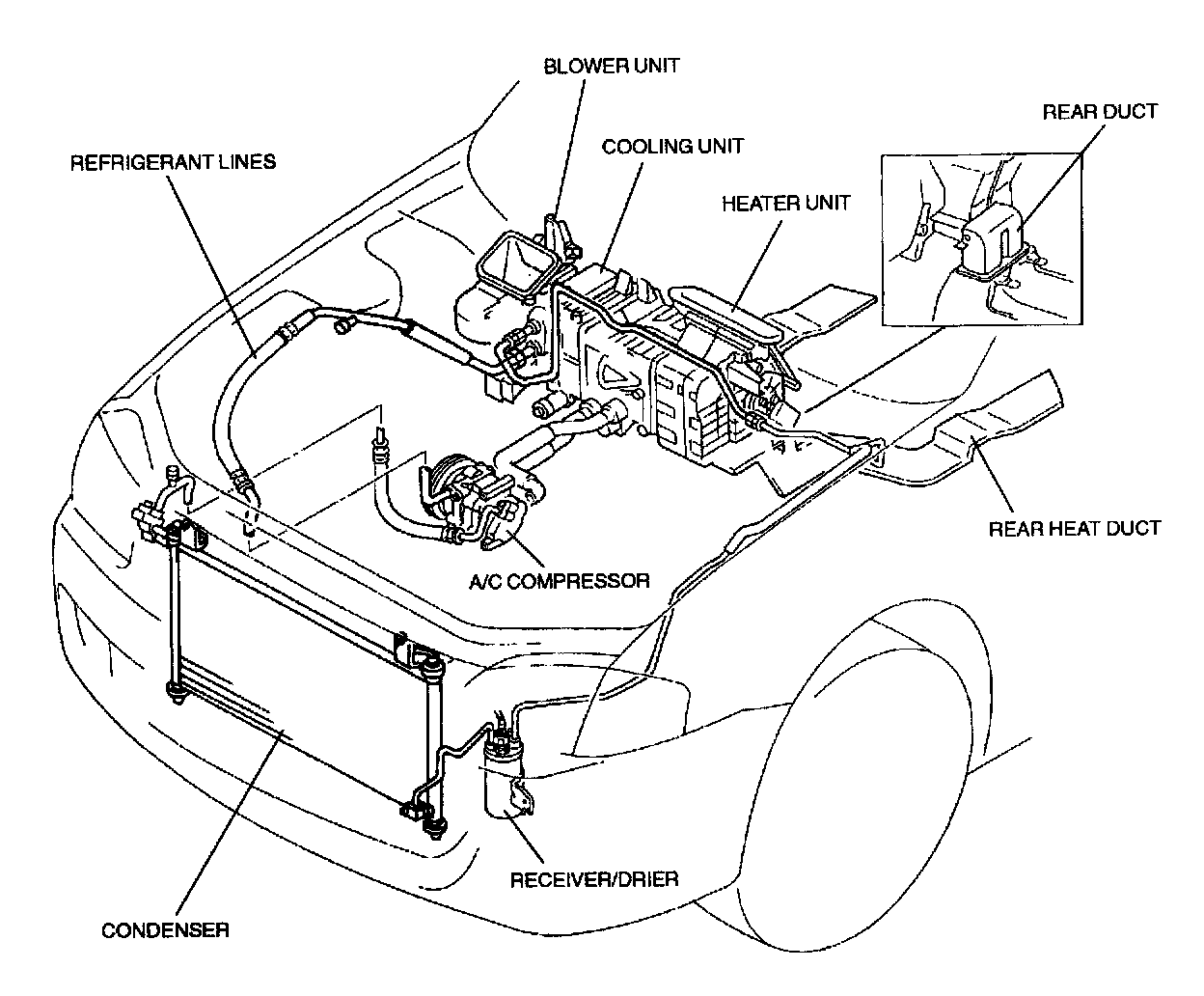 BLOWER UNIT
REAR DUCT
COOLING UNIT
REFRIGERANT LINES
HEATER UNIT
REAR HEAT DUCT
A/C COMPRESSOR
RECEIVER/DRIER
CONDENSER