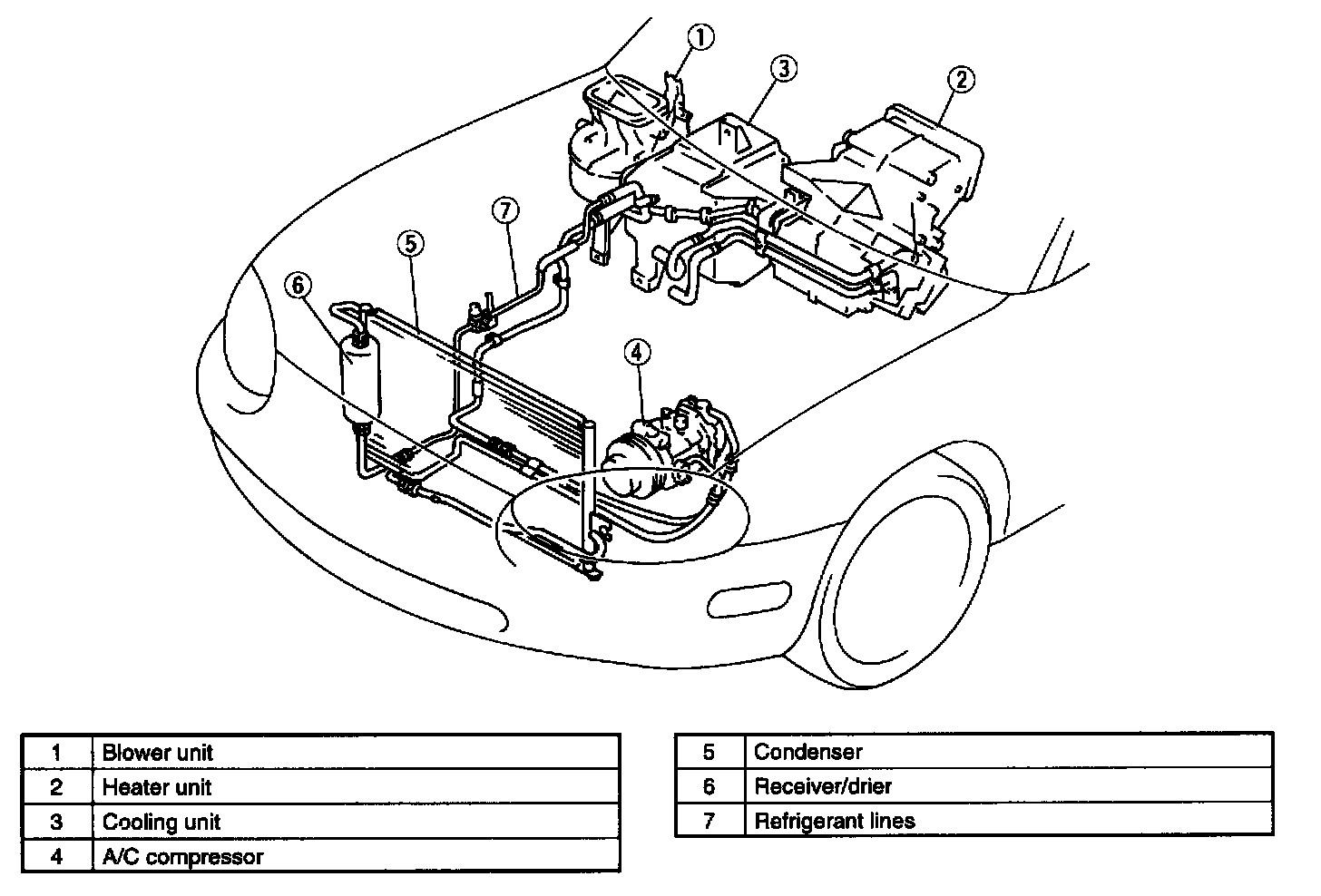 1
3
2
7
5
6
4

| 1 | Blower unit |
|---|---|
| 2 | Heater unit |
| 3 | Cooling unit |
| 4 | A/C compressor |

| 5 | Condenser |
|---|---|
| 6 | Receiver/drier |
| 7 | Refrigerant lines |