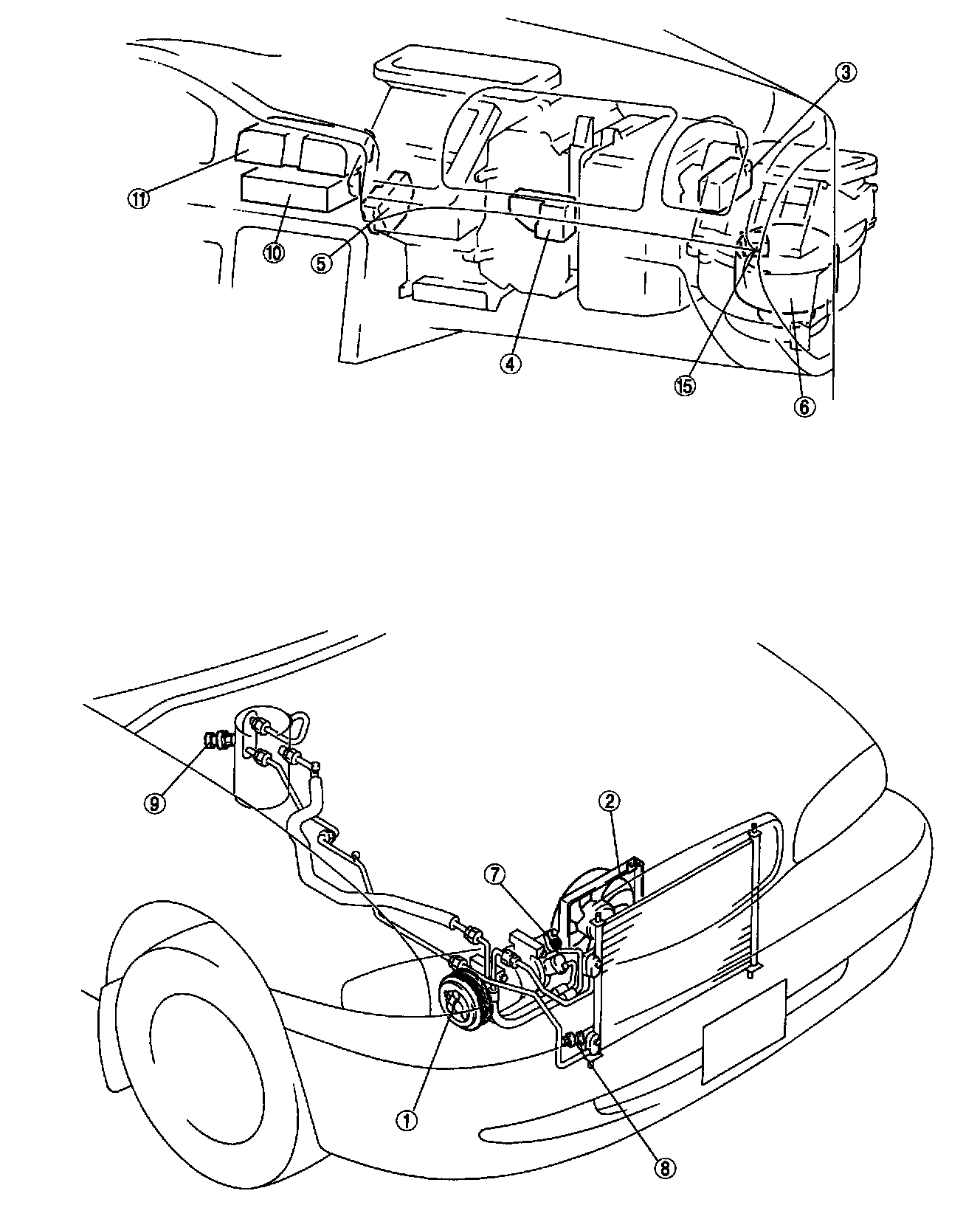 3
11
10
5
4
15
6
9
2
7
1
8