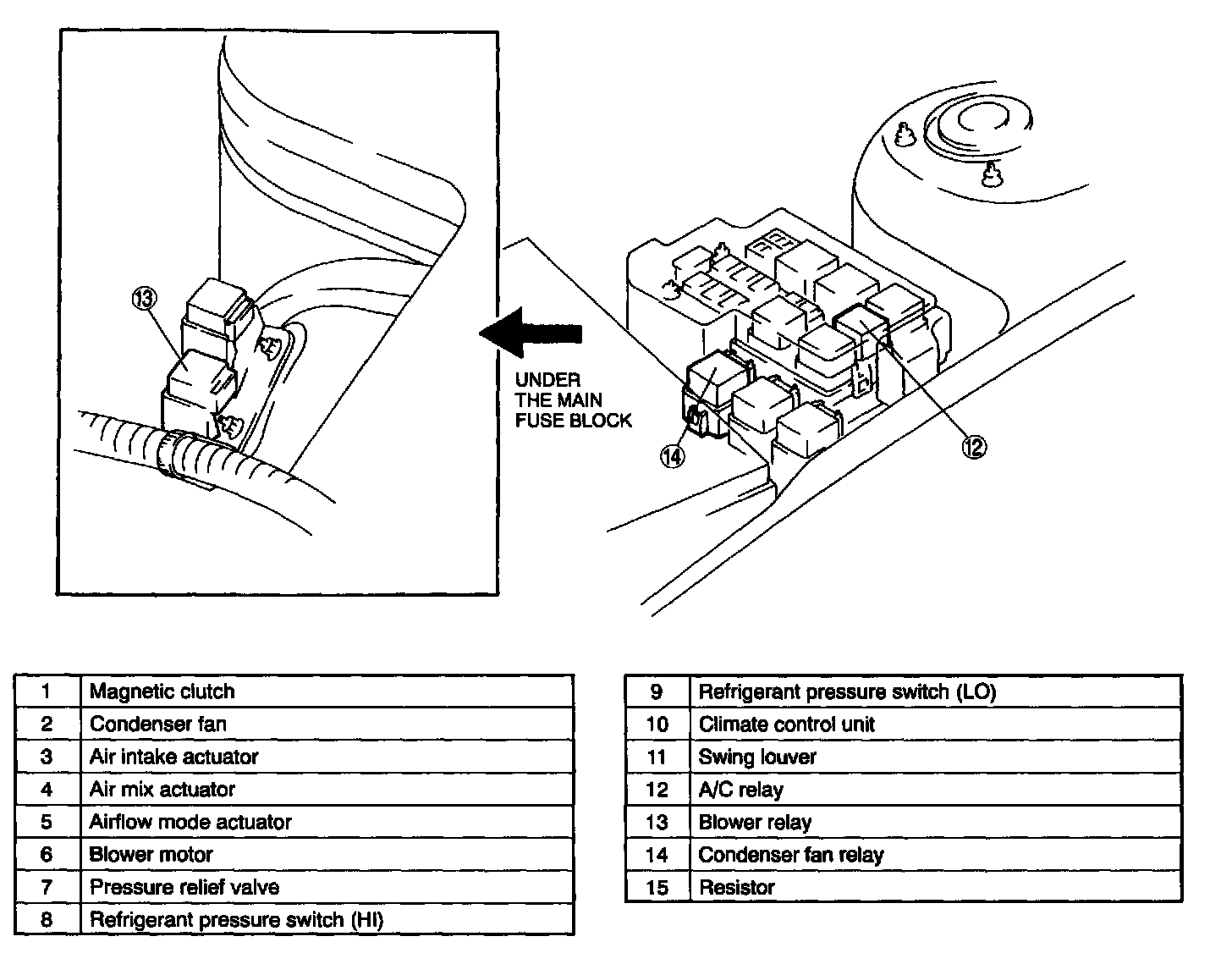 13

UNDER THE MAIN FUSE BLOCK

14

12

| 1 | Magnetic clutch |
|---|---|
| 2 | Condenser fan |
| 3 | Air intake actuator |
| 4 | Air mix actuator |
| 5 | Airflow mode actuator |
| 6 | Blower motor |
| 7 | Pressure relief valve |
| 8 | Refrigerant pressure switch (HI) |

| 9 | Refrigerant pressure switch (LO) |
|---|---|
| 10 | Climate control unit |
| 11 | Swing louver |
| 12 | A/C relay |
| 13 | Blower relay |
| 14 | Condenser fan relay |
| 15 | Resistor |