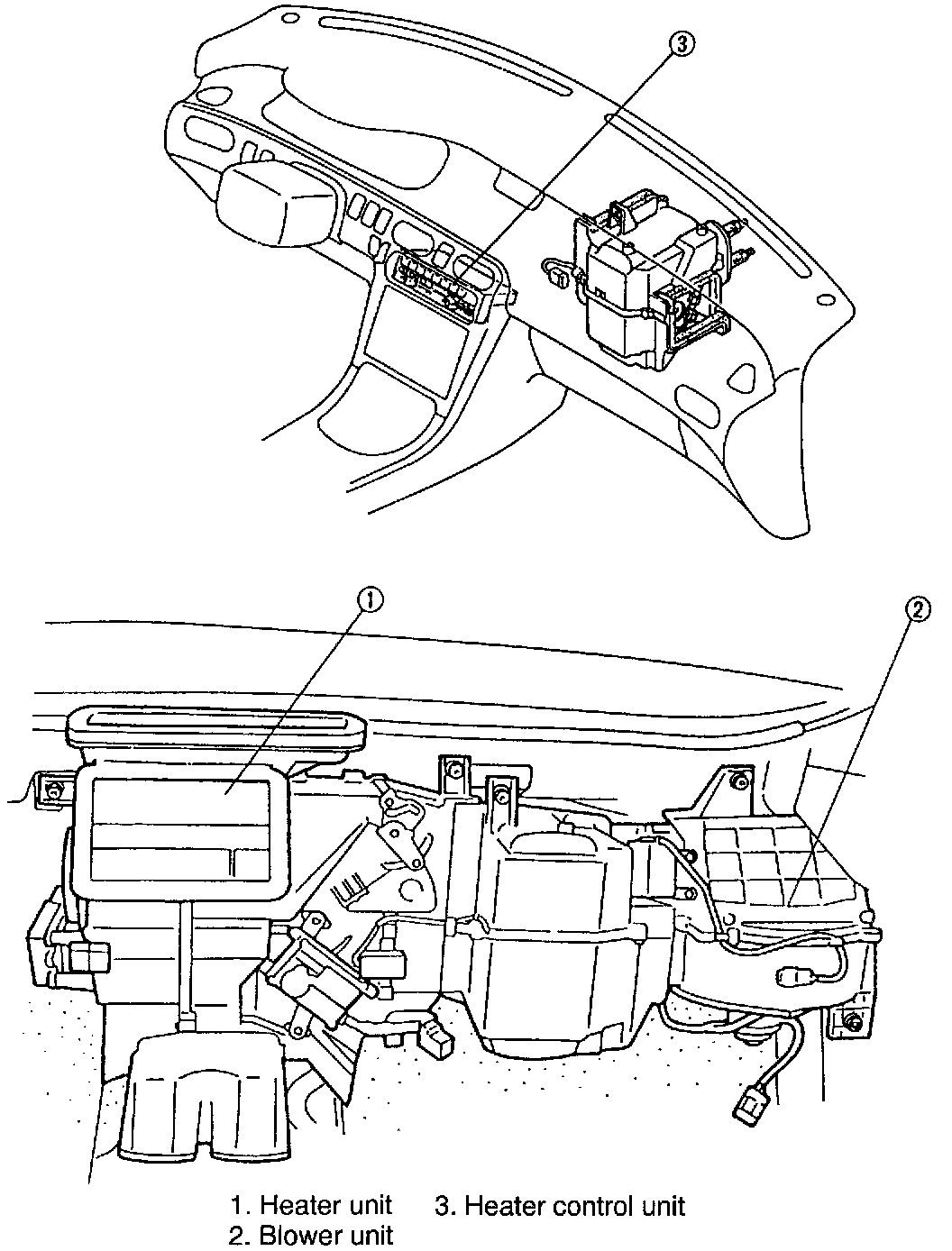 3

1

2

1. Heater unit
2. Blower unit
3. Heater control unit