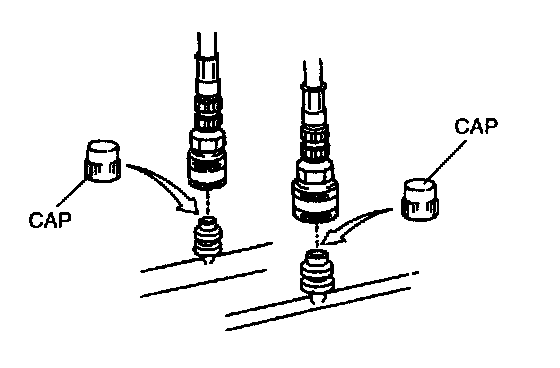 CAP

CAP