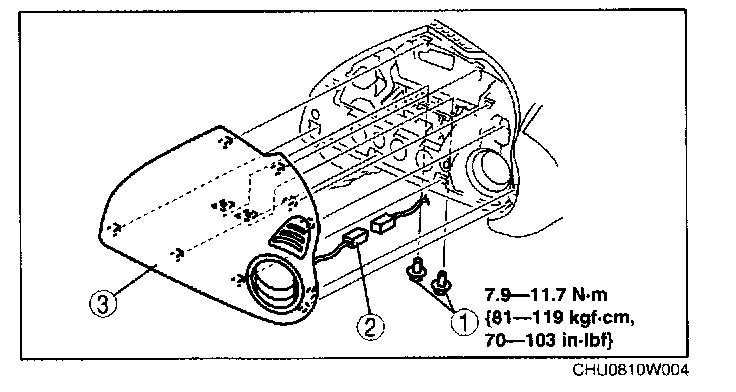 ③

②

①

7.9—11.7 N·m
{81—119 kgf·cm,
70—103 in·lbf}

CHU0810W004