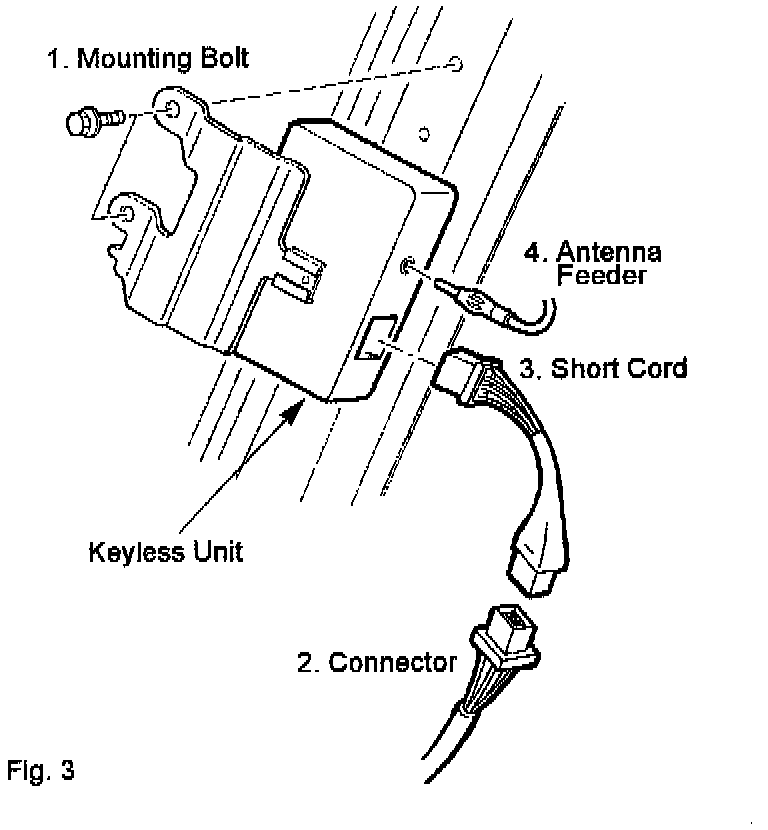 1. Mounting Bolt

4. Antenna Feeder

3. Short Cord

Keyless Unit

2. Connector

Fig. 3