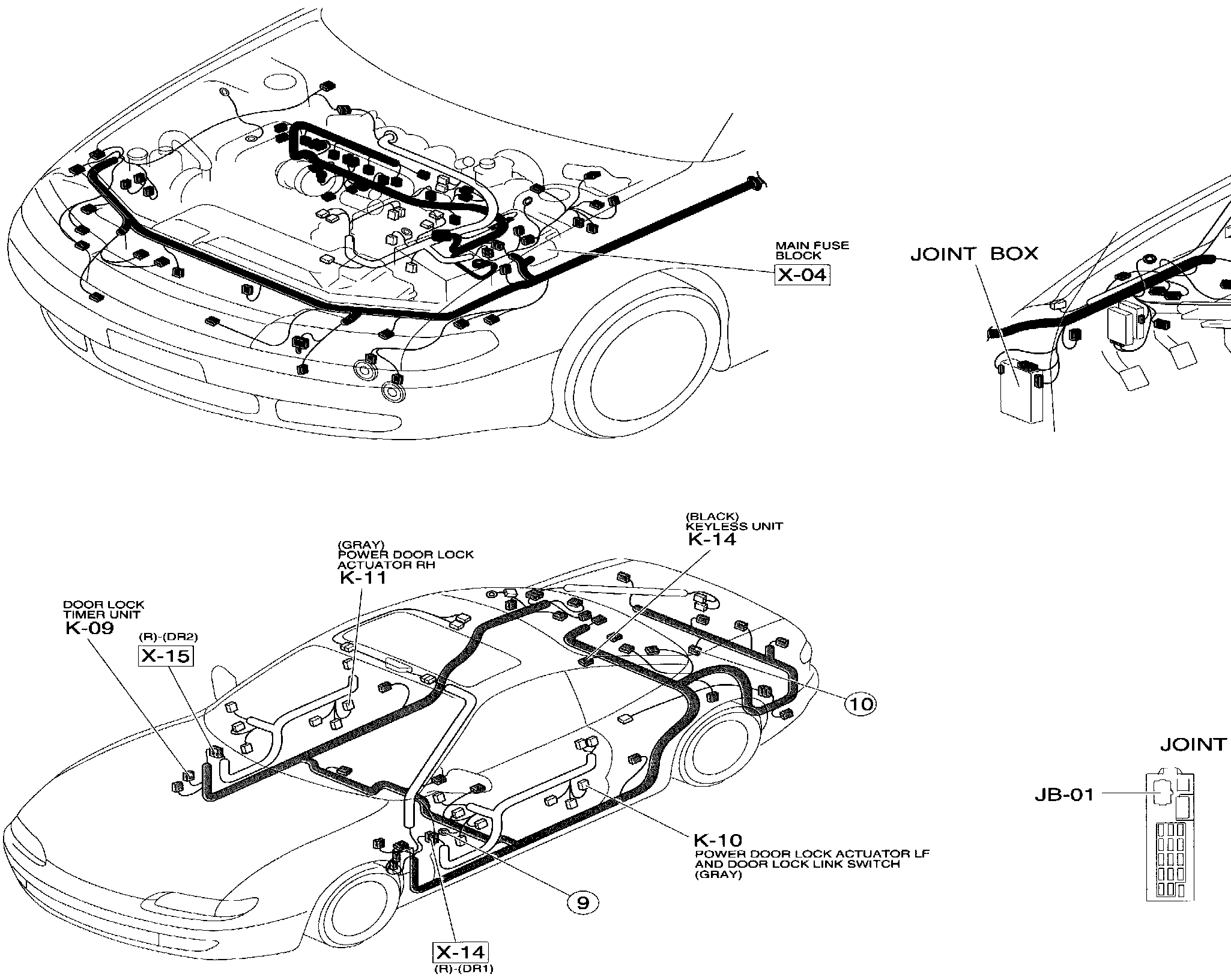 MAIN FUSE BLOCK
X-04

JOINT BOX

(BLACK)
KEYLESS UNIT
K-14

(GRAY)
POWER DOOR LOCK ACTUATOR RH
K-11

DOOR LOCK TIMER UNIT
K-09

(R)-(DR2)
X-15

10

JOINT

JB-01

K-10
POWER DOOR LOCK ACTUATOR LF AND DOOR LOCK LINK SWITCH (GRAY)

9

X-14
(R)-(DR1)