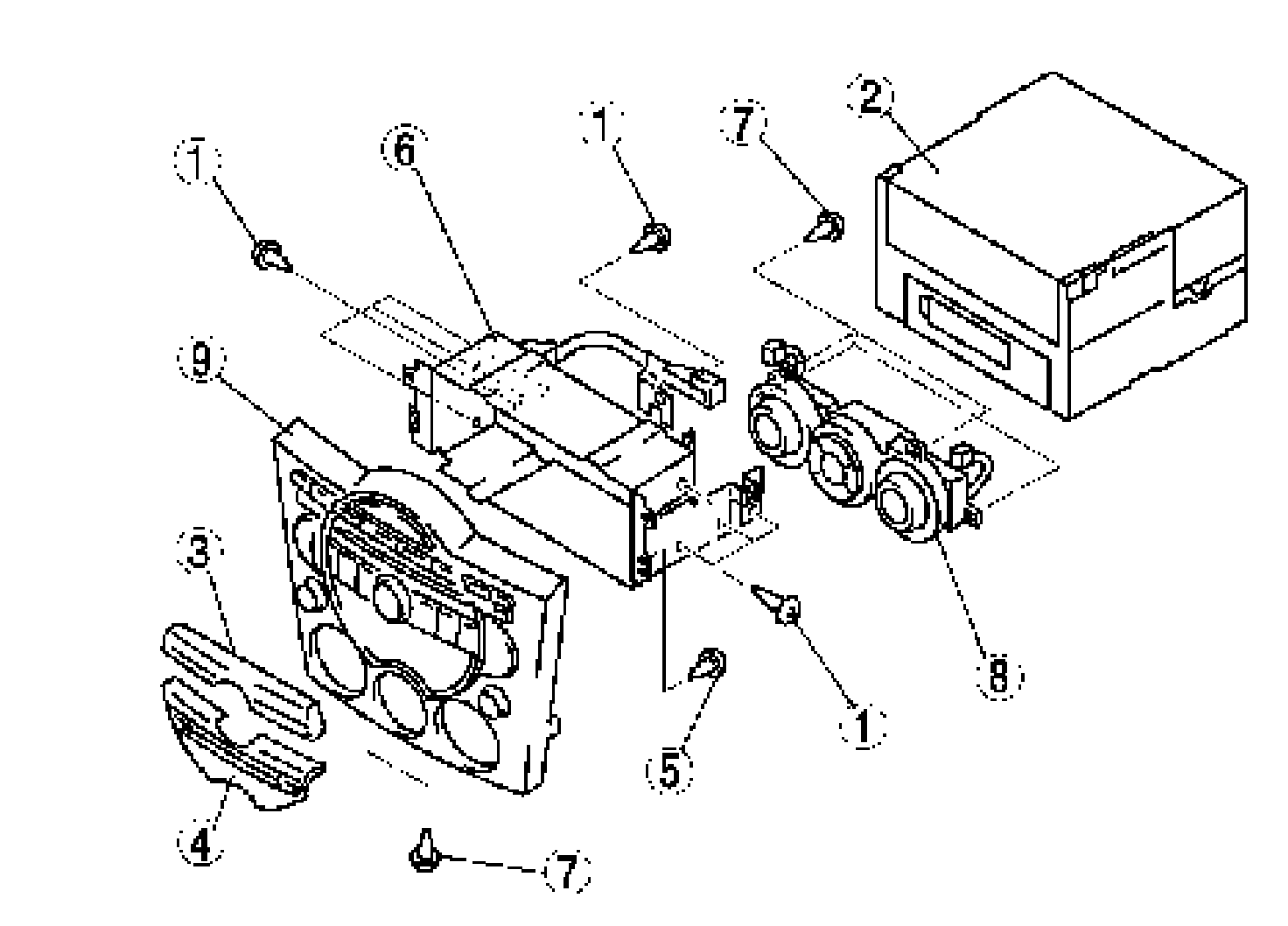 1
6
1
7
2
9
3
8
1
5
4
7