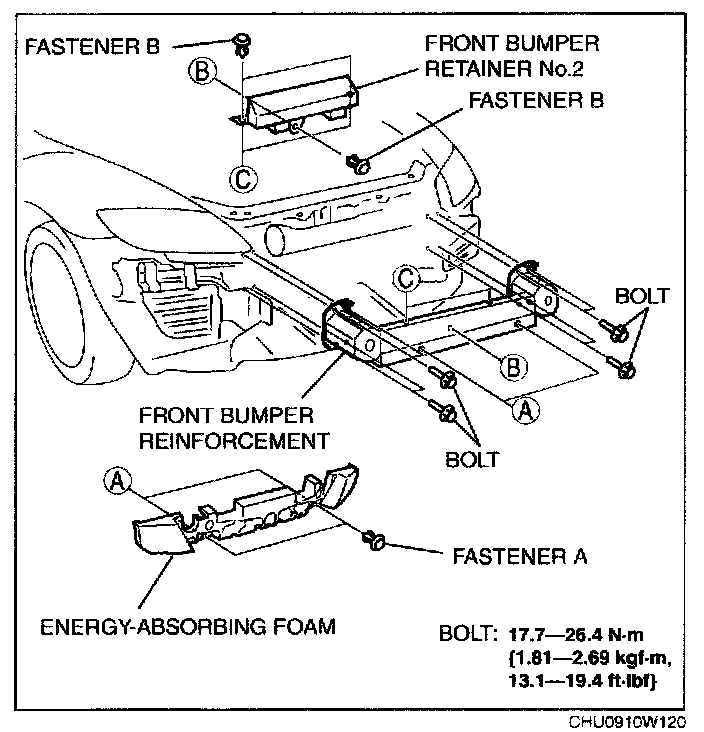 FASTENER B
FRONT BUMPER RETAINER No.2
B
FASTENER B
C
C
BOLT
B
A
FRONT BUMPER REINFORCEMENT
BOLT
A
FASTENER A
ENERGY-ABSORBING FOAM
BOLT: 17.7—26.4 N·m {1.81—2.69 kgf·m, 13.1—19.4 ft·lbf}
CHU0910W120