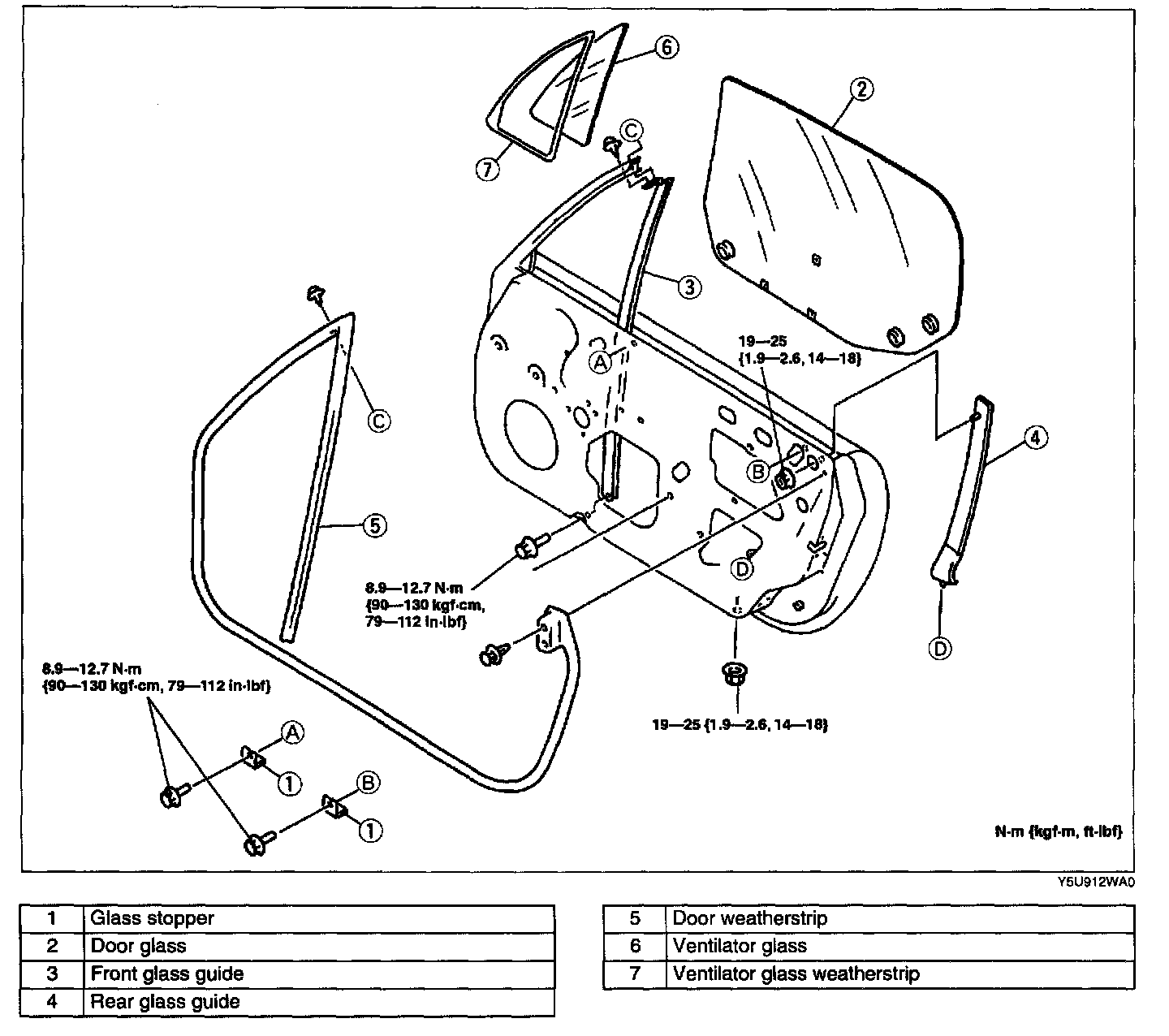 6
2
7
C
3
19—25
{1.9—2.6, 14—18}
A
C
4
B
5
D
8.9—12.7 N·m
{90—130 kgf·cm,
79—112 in·lbf}
D
8.9—12.7 N·m
{90—130 kgf·cm, 79—112 in·lbf}
19—25 {1.9—2.6, 14—18}
A
1
B
1
N·m {kgf·m, ft·lbf}
Y5U912WA0

| 1 | Glass stopper |
|---|---|
| 2 | Door glass |
| 3 | Front glass guide |
| 4 | Rear glass guide |

| 5 | Door weatherstrip |
|---|---|
| 6 | Ventilator glass |
| 7 | Ventilator glass weatherstrip |