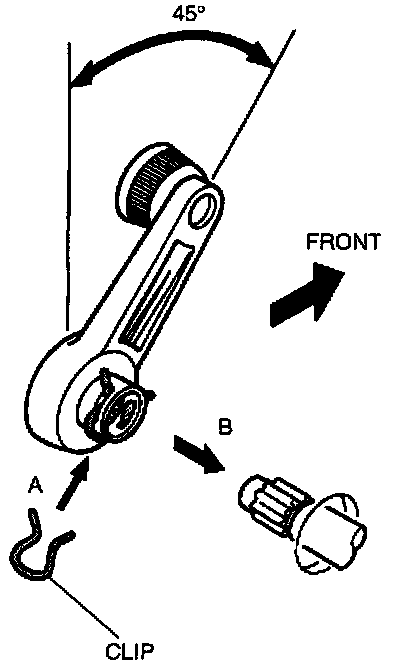 45°

FRONT

B

A

CLIP