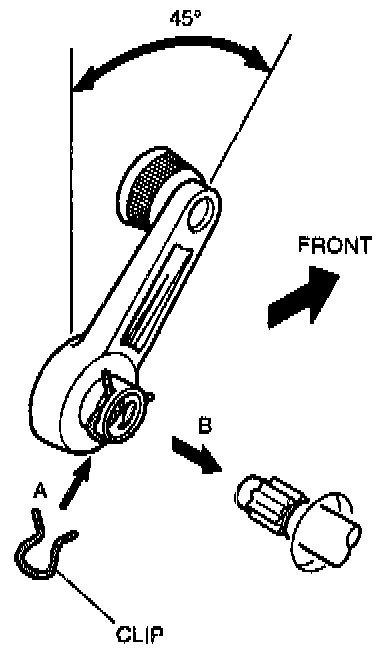 45°

FRONT

B

A

CLIP