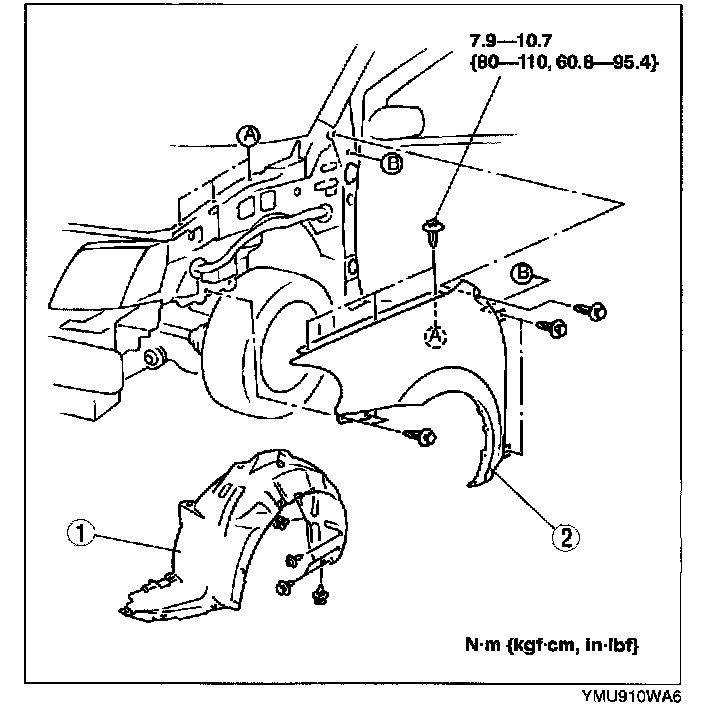 7.9—10.7
{80—110, 60.8—95.4}

A

B

B

A

1

2

N·m {kgf·cm, in·lbf}

YMU910WA6