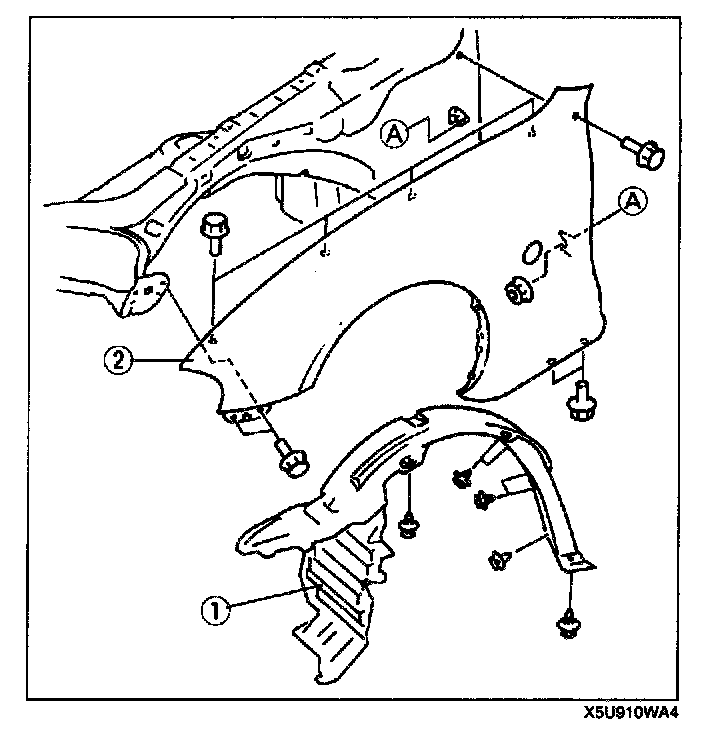 A
A
2
1
X5U910WA4