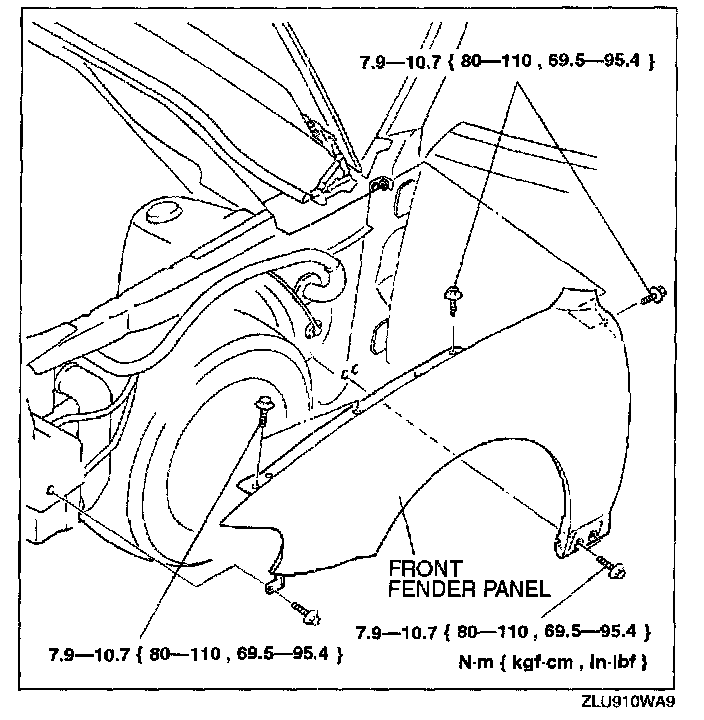 7.9—10.7 { 80—110 , 69.5—95.4 }

FRONT FENDER PANEL

7.9—10.7 { 80—110 , 69.5—95.4 }

7.9—10.7 { 80—110 , 69.5—95.4 }

N·m { kgf·cm , in·lbf }

ZLU910WA9