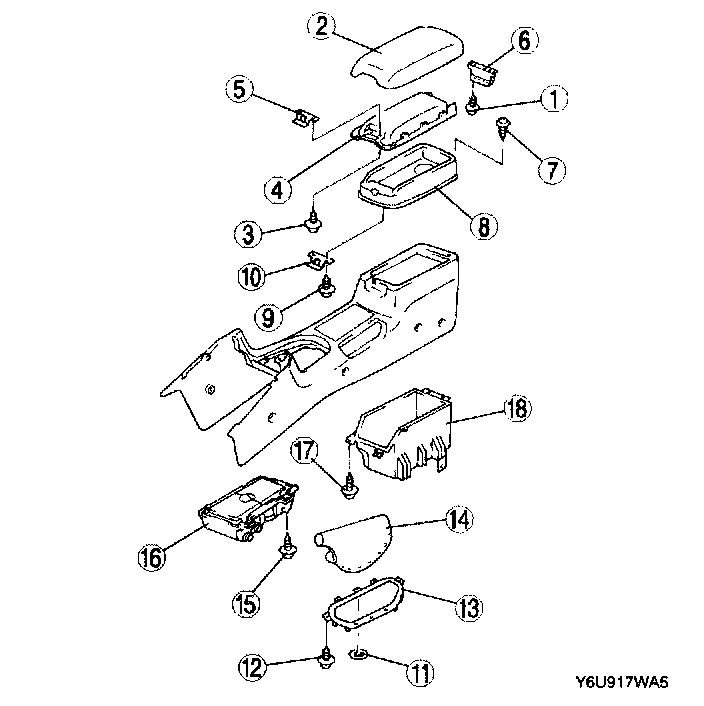 2
6
5
1
7
4
8
3
10
9
18
17
14
16
15
13
12
11
Y6U917WA5