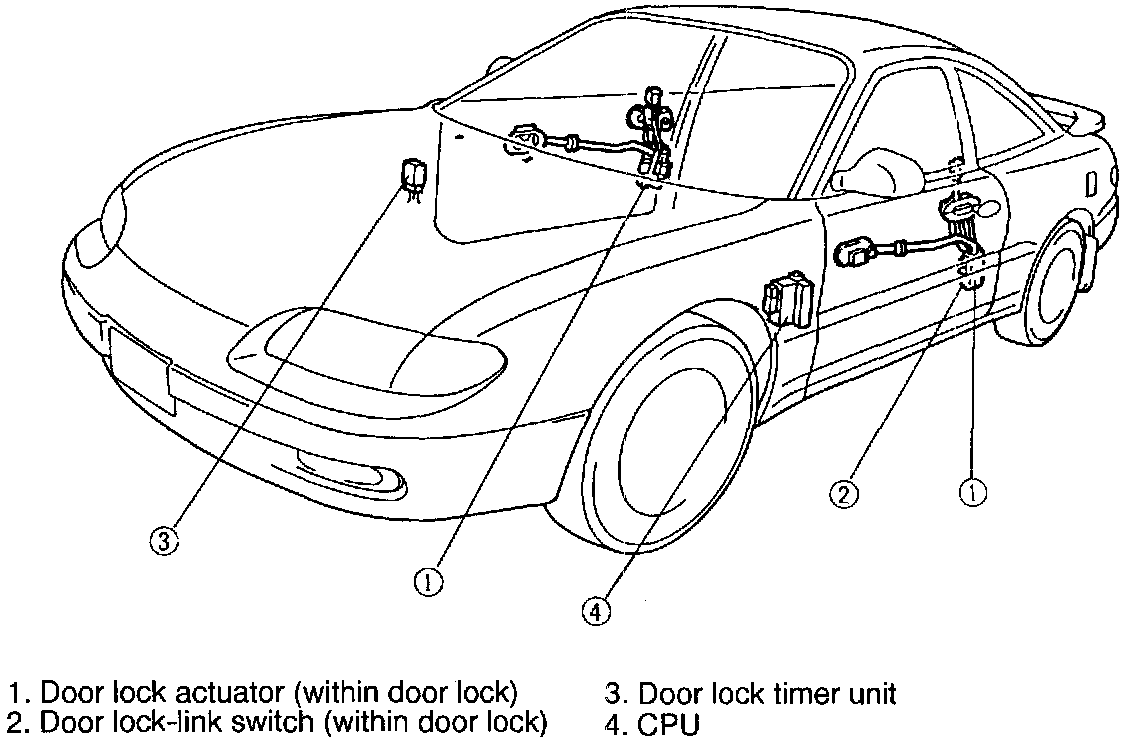 3

1

4

2

1

1. Door lock actuator (within door lock)
2. Door lock-link switch (within door lock)

3. Door lock timer unit
4. CPU