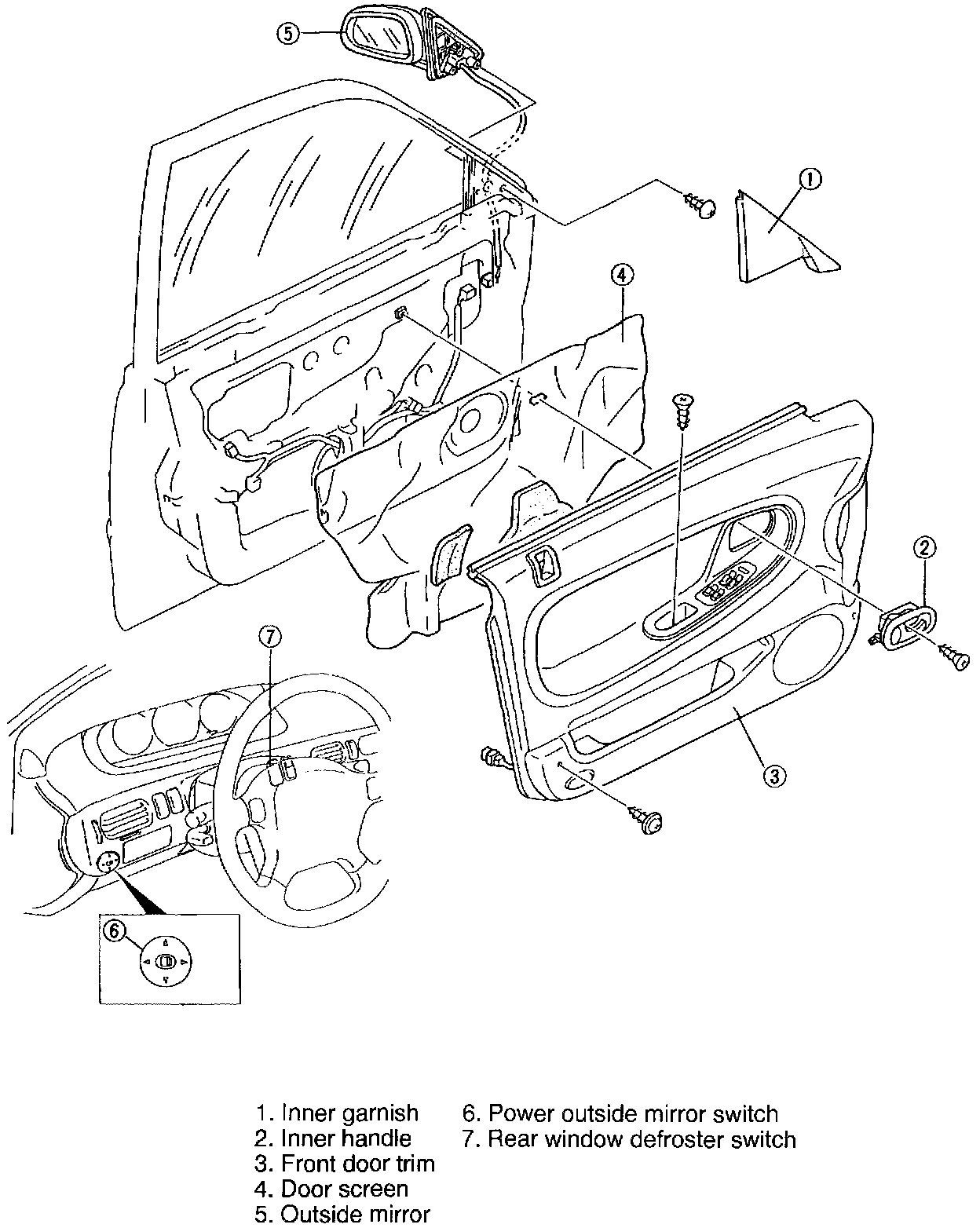 5

1

4

2

7

3

6

1. Inner garnish
2. Inner handle
3. Front door trim
4. Door screen
5. Outside mirror

6. Power outside mirror switch
7. Rear window defroster switch