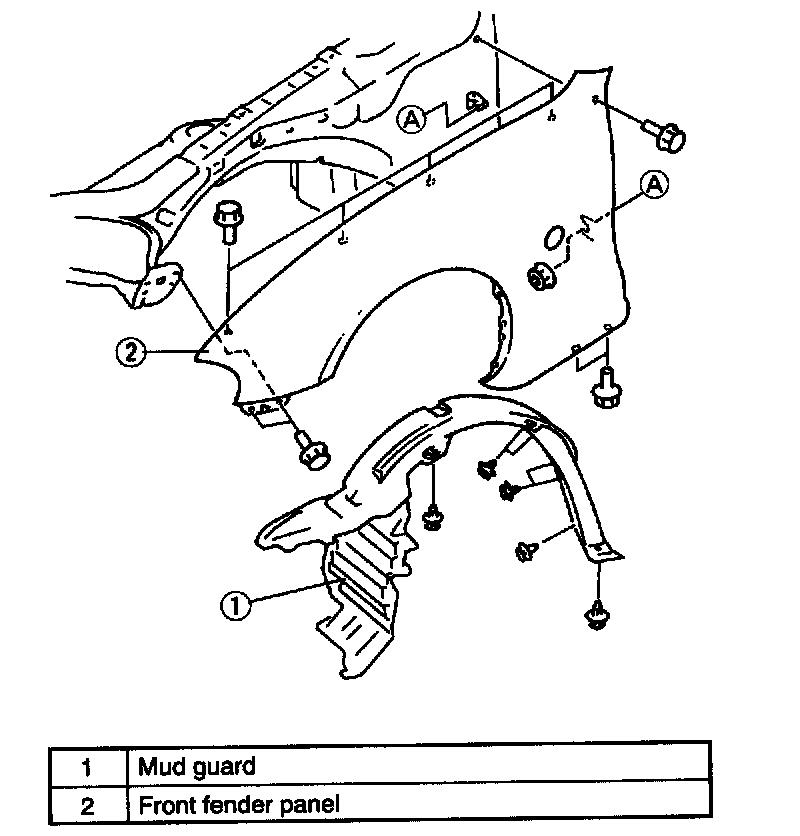 A

A

2

1

| 1 | Mud guard |
|---|---|
| 2 | Front fender panel |