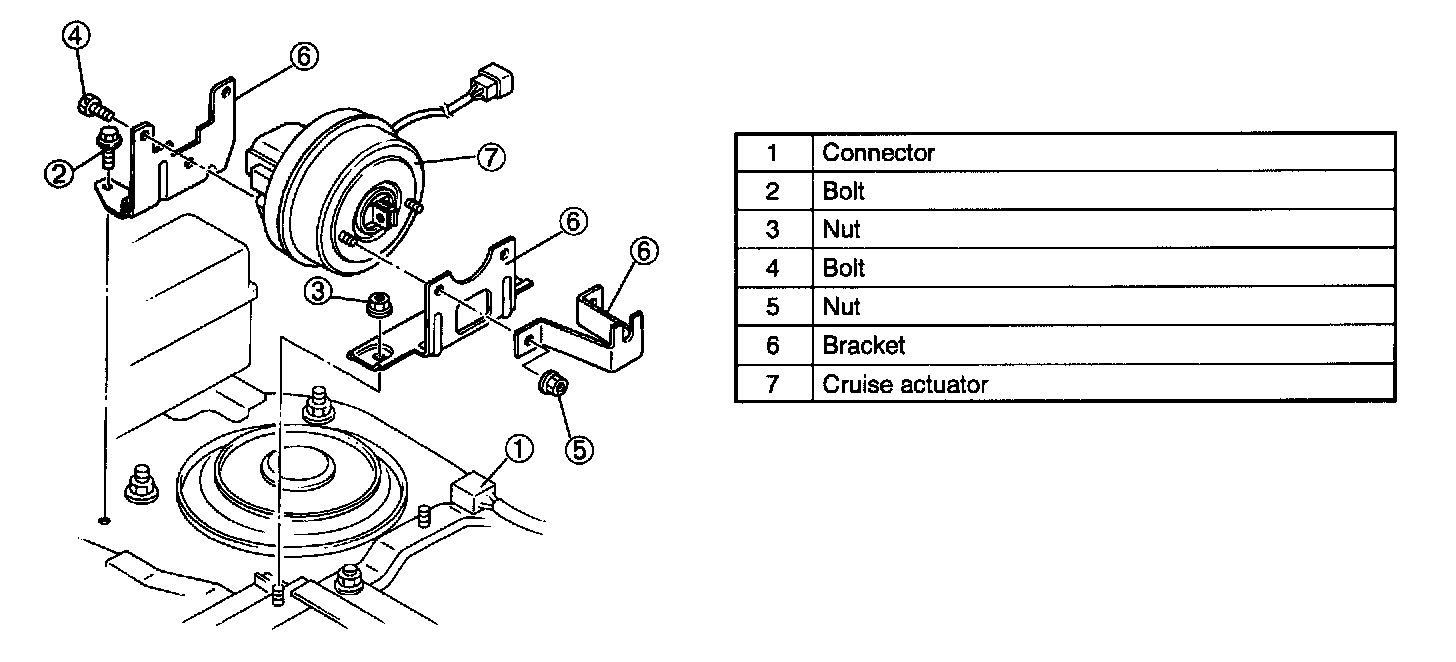 4
6
2
7
6
6
3
5
1

| 1 | Connector |
|---|---|
| 2 | Bolt |
| 3 | Nut |
| 4 | Bolt |
| 5 | Nut |
| 6 | Bracket |
| 7 | Cruise actuator |