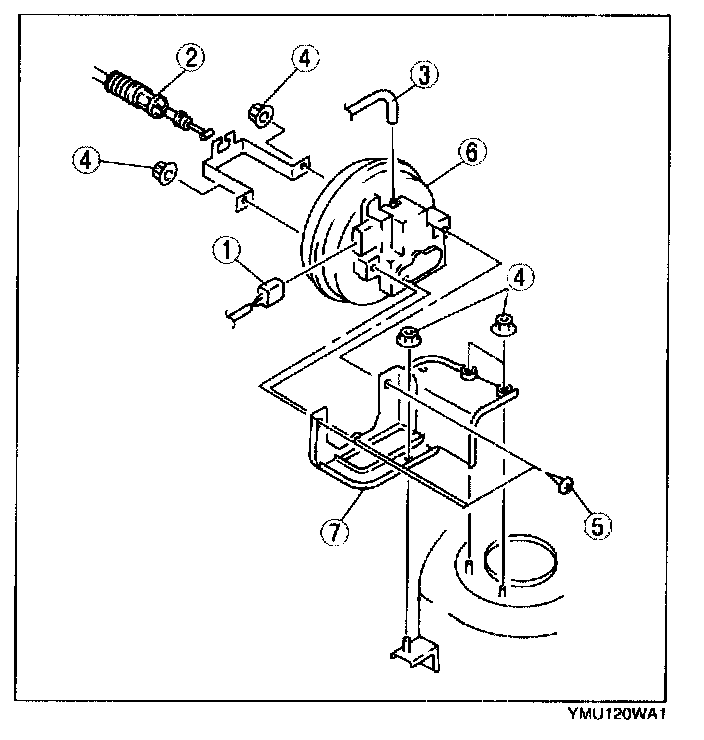 2
4
3
4
6
1
4
7
5
YMU120WA1