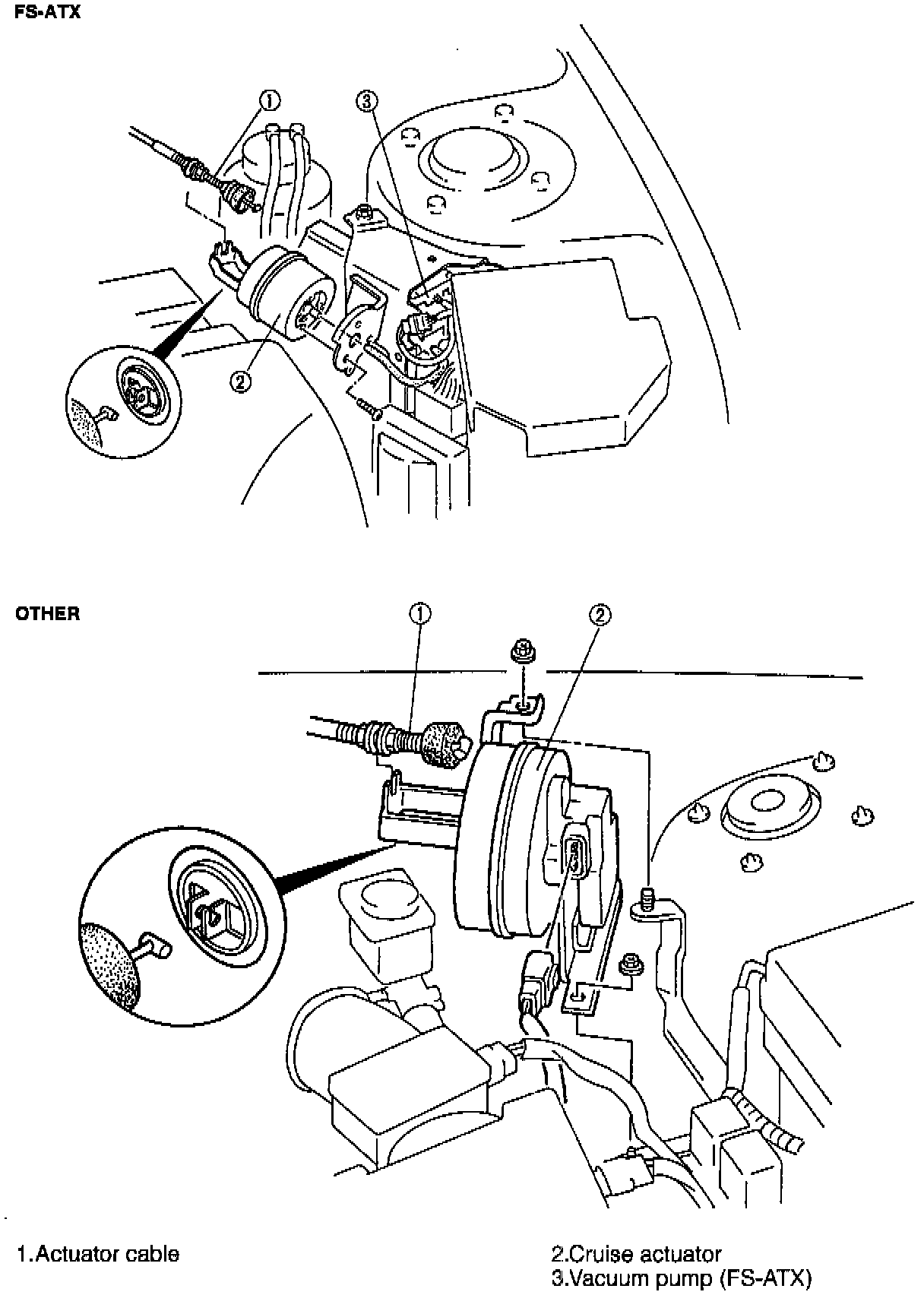 FS-ATX

①

③

②

OTHER

①

②

1.Actuator cable

2.Cruise actuator
3.Vacuum pump (FS-ATX)