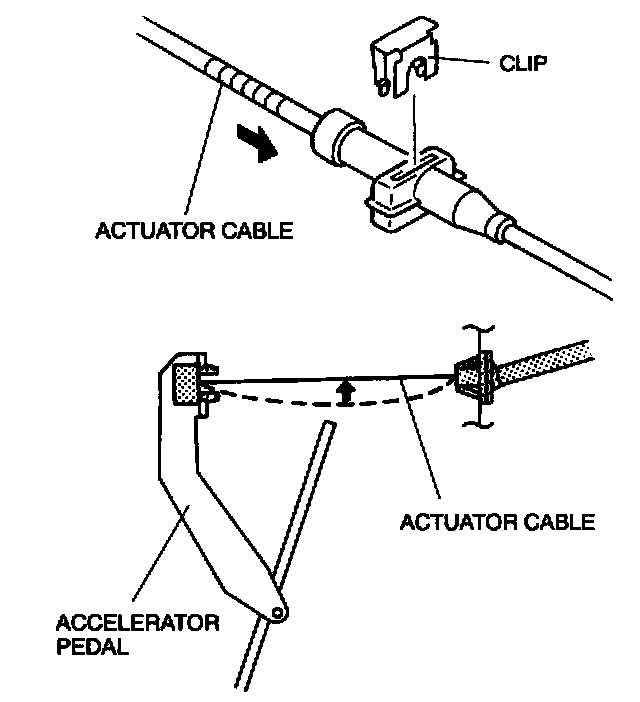 CLIP

ACTUATOR CABLE

ACTUATOR CABLE

ACCELERATOR PEDAL