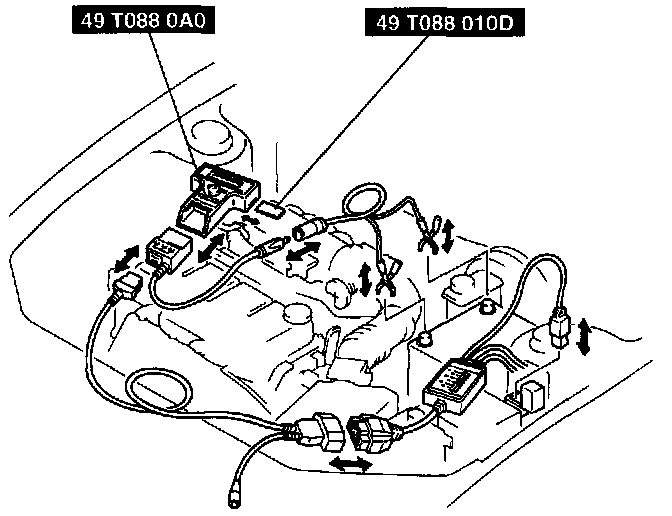 49 T088 0A0

49 T088 010D