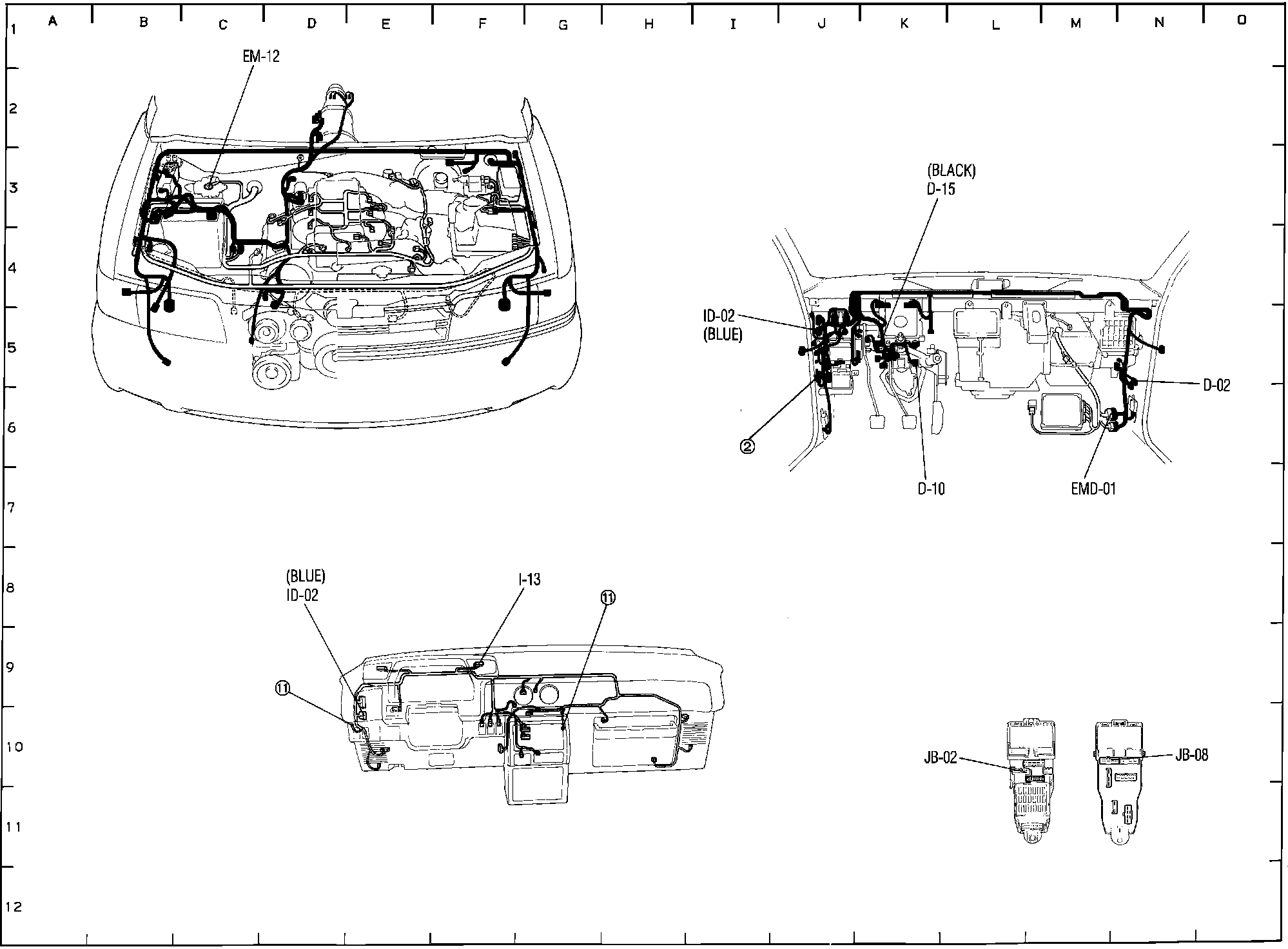 A B C D E F G H I J K L M N O

1
2
3
4
5
6
7
8
9
10
11
12

EM-12

(BLACK)
D-15

ID-02
(BLUE)

D-02

②

D-10

EMD-01

(BLUE)
ID-02

I-13

⑪

⑪

JB-02

JB-08