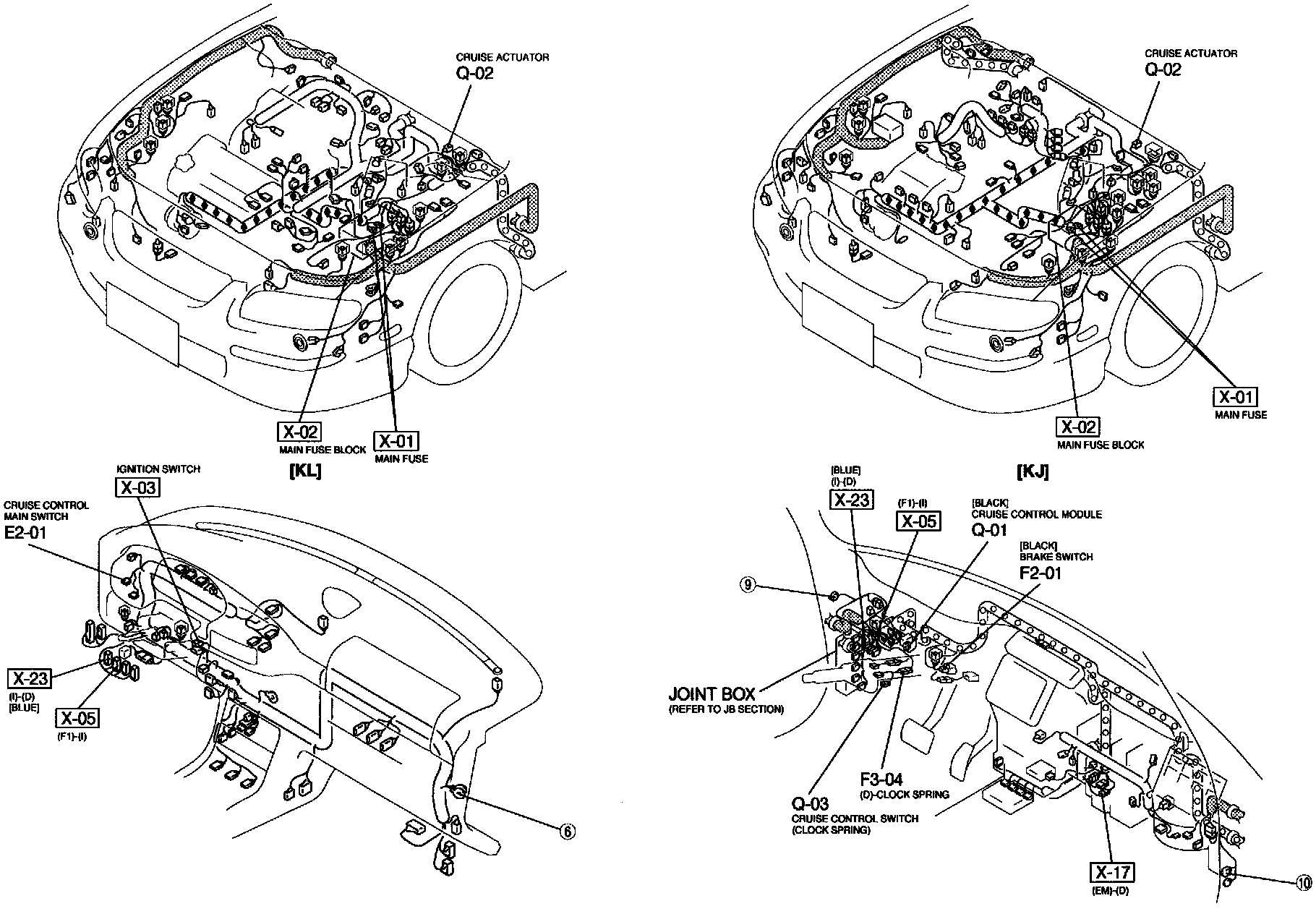 CRUISE ACTUATOR
Q-02

X-02
MAIN FUSE BLOCK

X-01
MAIN FUSE

[KL]

CRUISE ACTUATOR
Q-02

X-01
MAIN FUSE

X-02
MAIN FUSE BLOCK

[KJ]

IGNITION SWITCH
X-03

CRUISE CONTROL MAIN SWITCH
E2-01

X-23
(I)-(D)
[BLUE]

X-05
(F1)-(I)

⑥

[BLUE]
(I)-(D)
X-23

(F1)-(I)
X-05

[BLACK]
CRUISE CONTROL MODULE
Q-01

[BLACK]
BRAKE SWITCH
F2-01

⑨

JOINT BOX
(REFER TO JB SECTION)

F3-04
(D)-CLOCK SPRING

Q-03
CRUISE CONTROL SWITCH
(CLOCK SPRING)

X-17
(EM)-(D)

⑩