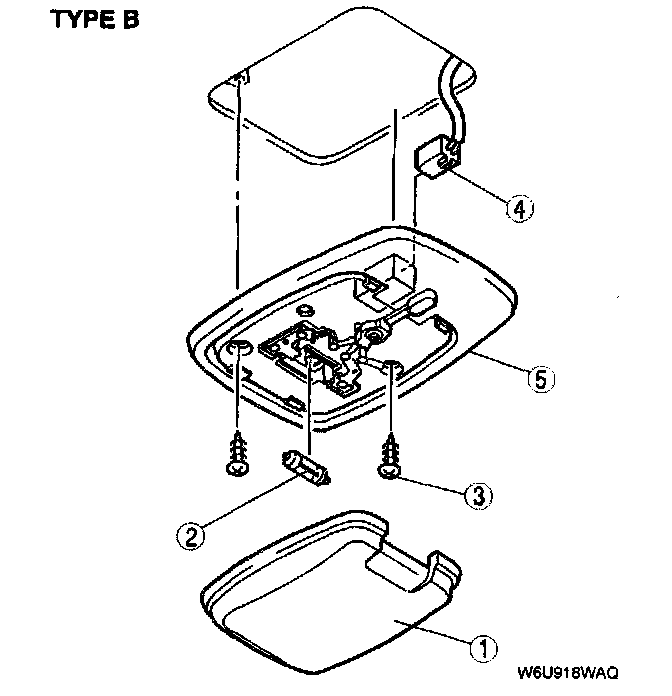 TYPE B

4

5

3

2

1

W6U918WAQ