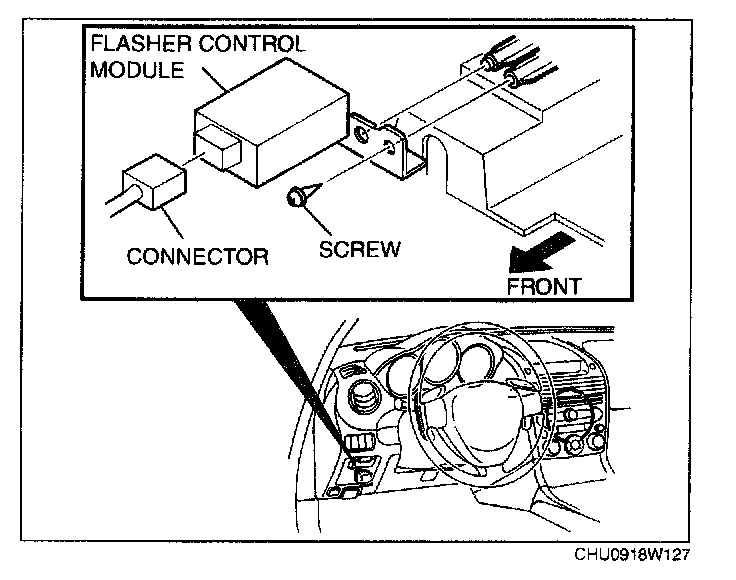 FLASHER CONTROL MODULE

CONNECTOR

SCREW

FRONT

CHU0918W127