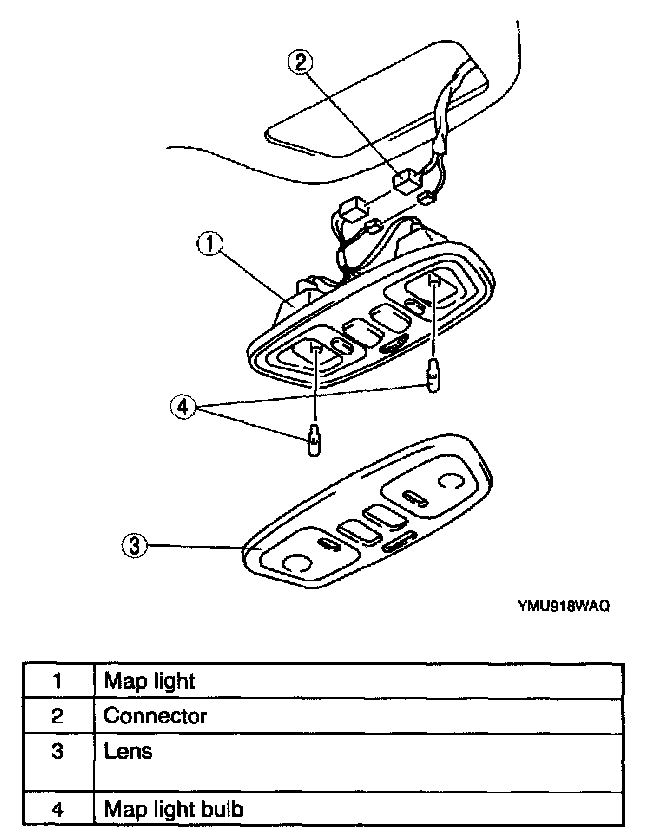 2
1
4
3
YMU918WAQ

| 1 | Map light |
|---|---|
| 2 | Connector |
| 3 | Lens |
| 4 | Map light bulb |