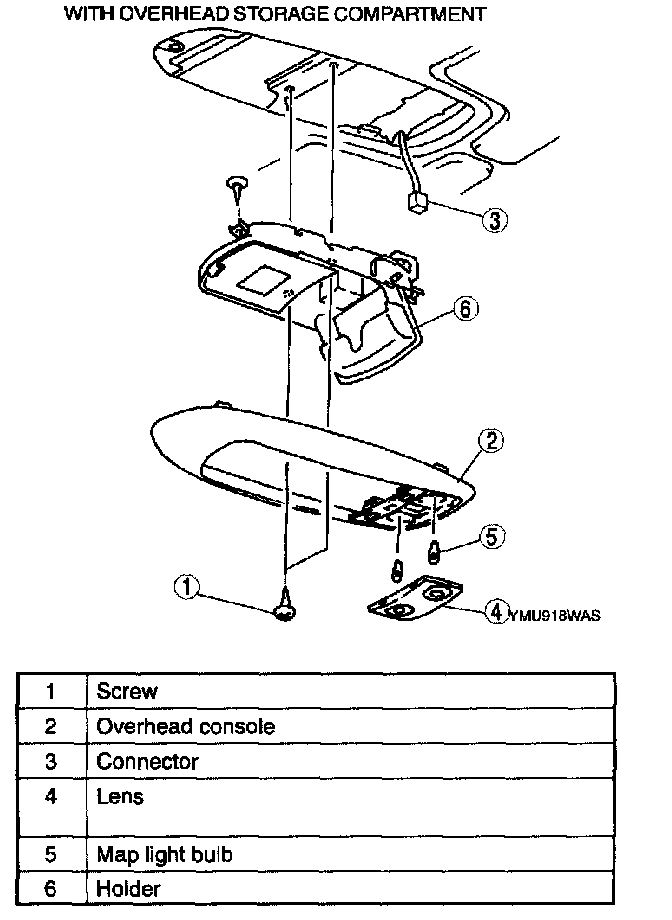 WITH OVERHEAD STORAGE COMPARTMENT

3
6
2
5
1
4
YMU918WAS

| 1 | Screw |
|---|---|
| 2 | Overhead console |
| 3 | Connector |
| 4 | Lens |
| 5 | Map light bulb |
| 6 | Holder |