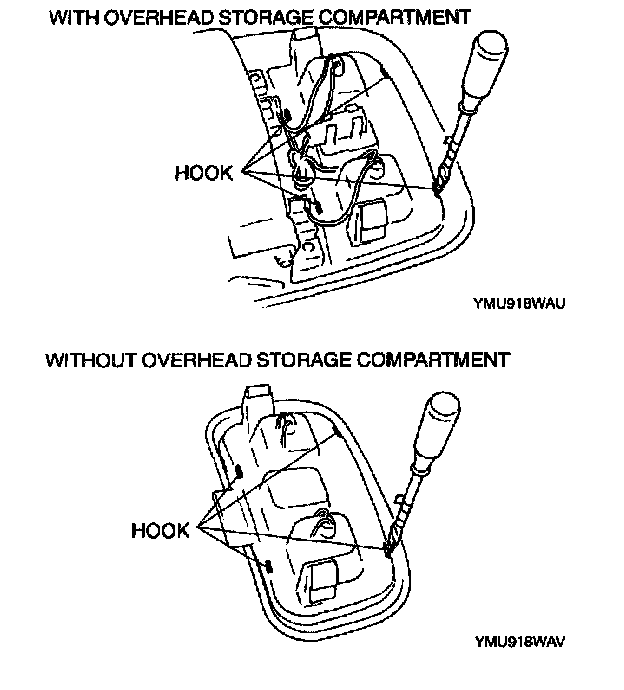 WITH OVERHEAD STORAGE COMPARTMENT

HOOK

YMU918WAU

WITHOUT OVERHEAD STORAGE COMPARTMENT

HOOK

YMU918WAV